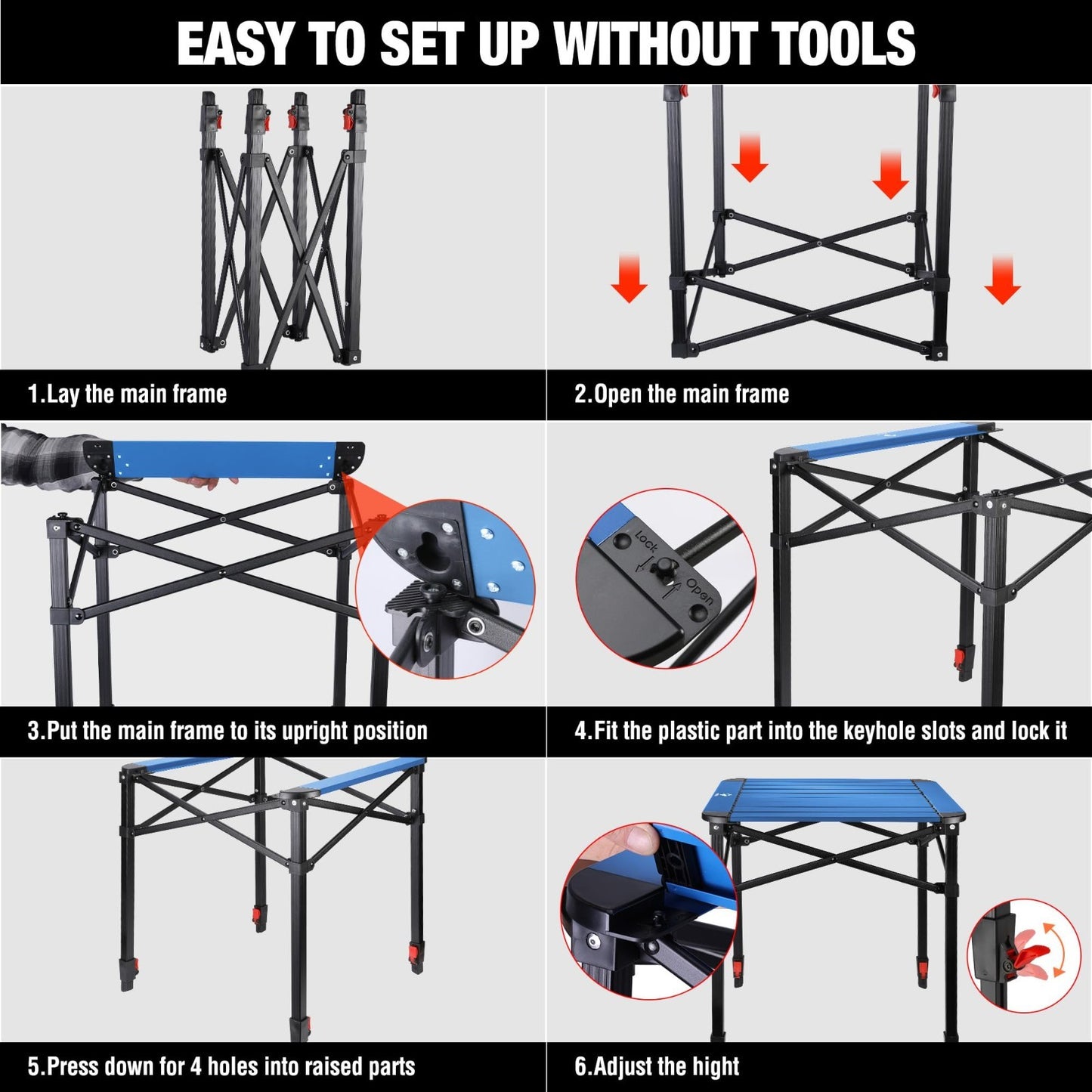 EASY TO SET UP WITHOUT TOOLS

1.Lay the main frame

2.Open the main frame

Lock
Open

3.Put the main frame to its upright position

4.Fit the plastic part into the keyhole slots and lock it

5.Press down for 4 holes into raised parts

6.Adjust the hight