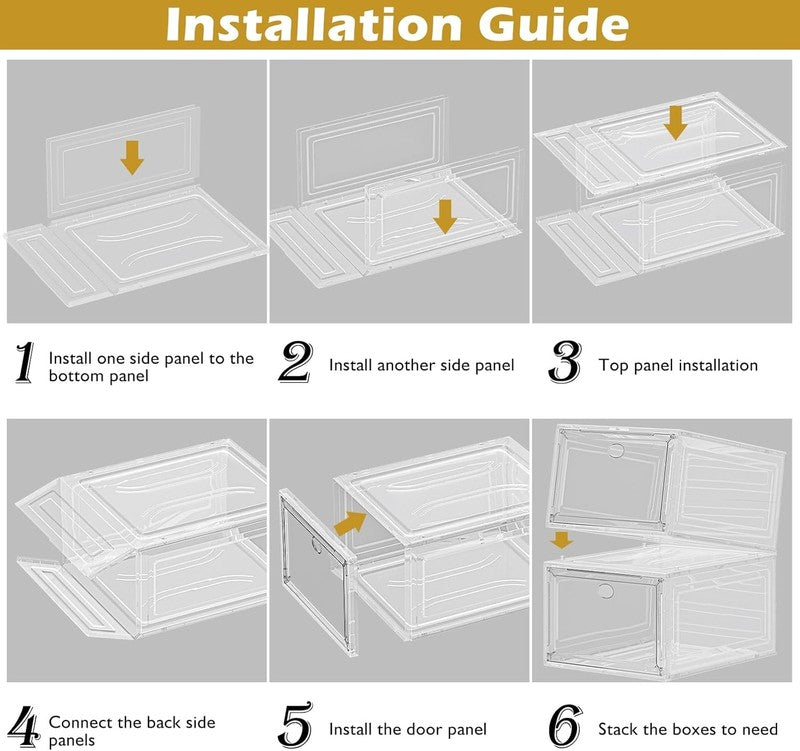 Installation Guide

1 Install one side panel to the bottom panel

2 Install another side panel

3 Top panel installation

4 Connect the back side panels

5 Install the door panel

6 Stack the boxes to need