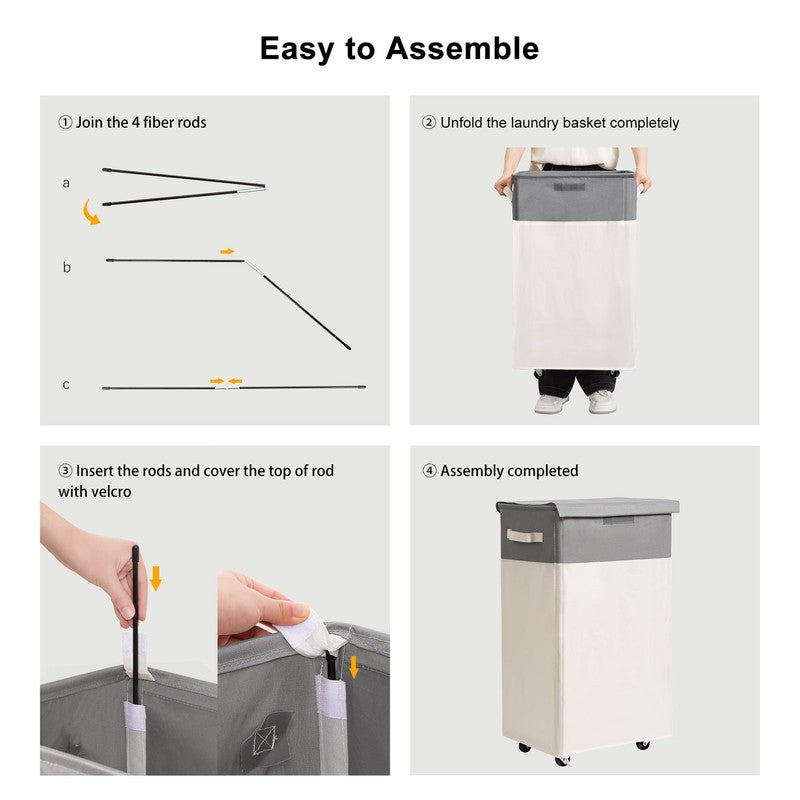 Easy to Assemble

① Join the 4 fiber rods

a

b

c

② Unfold the laundry basket completely

③ Insert the rods and cover the top of rod with velcro

④ Assembly completed