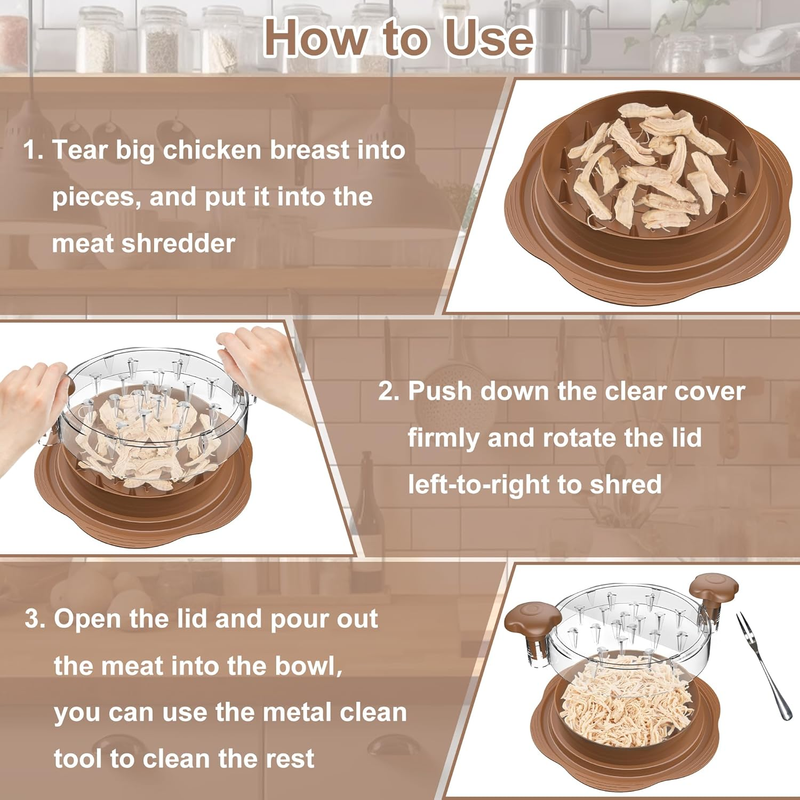 How to Use

1. Tear big chicken breast into pieces, and put it into the meat shredder

2. Push down the clear cover firmly and rotate the lid left-to-right to shred

3. Open the lid and pour out the meat into the bowl, you can use the metal clean tool to clean the rest