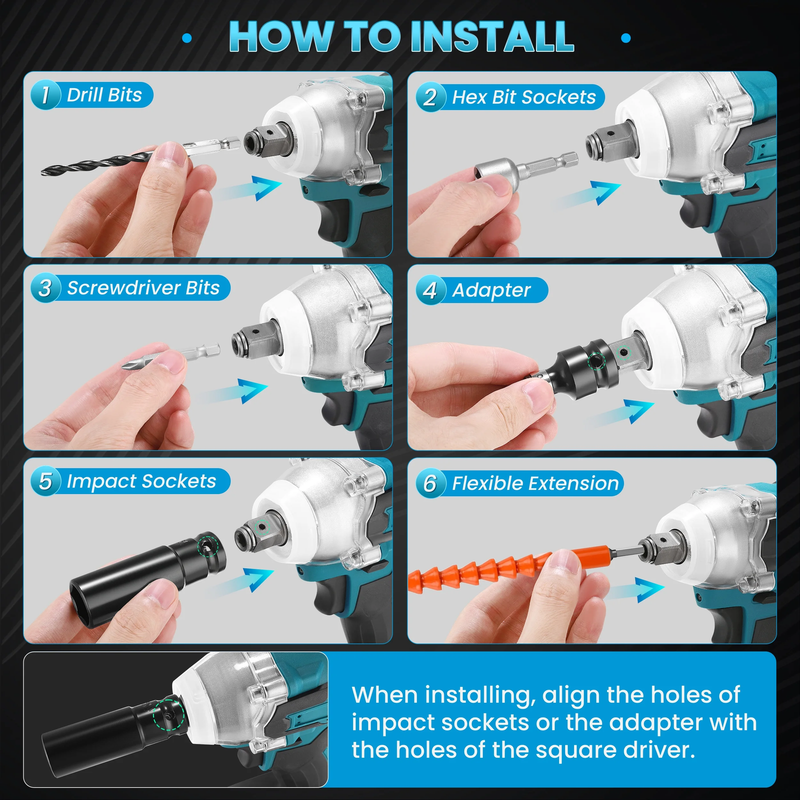 HOW TO INSTALL

1 Drill Bits

2 Hex Bit Sockets

3 Screwdriver Bits

4 Adapter

5 Impact Sockets

6 Flexible Extension

When installing, align the holes of impact sockets or the adapter with the holes of the square driver.