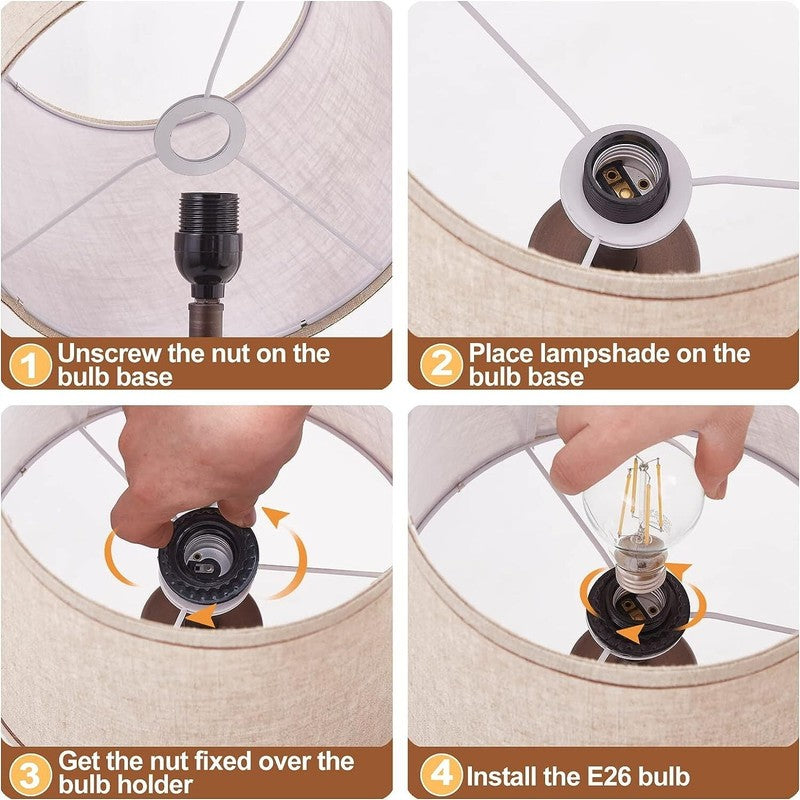 1 Unscrew the nut on the bulb base

2 Place lampshade on the bulb base

3 Get the nut fixed over the bulb holder

4 Install the E26 bulb