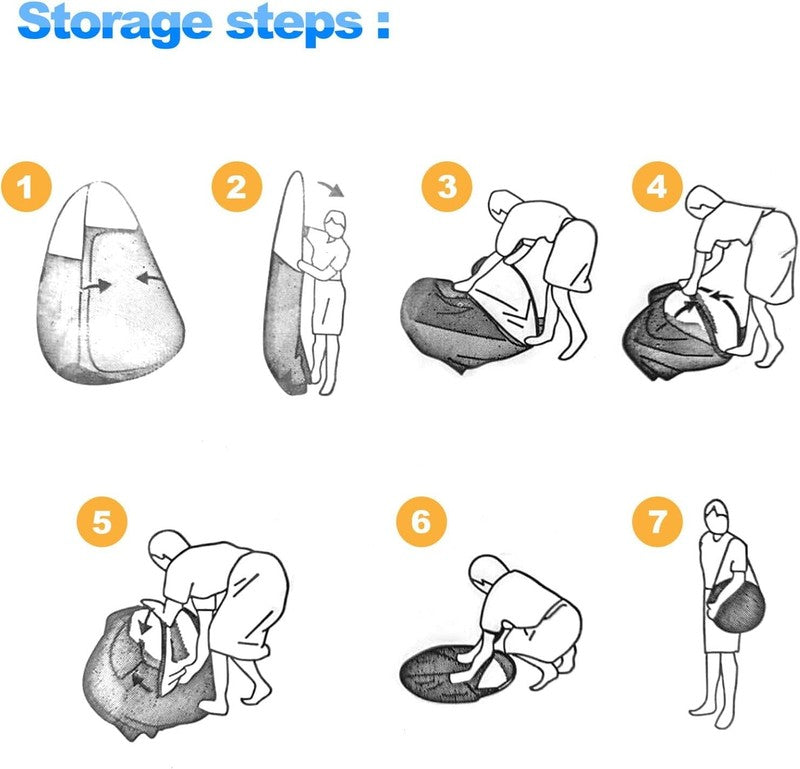 Storage steps :

1

2

3

4

5

6

7