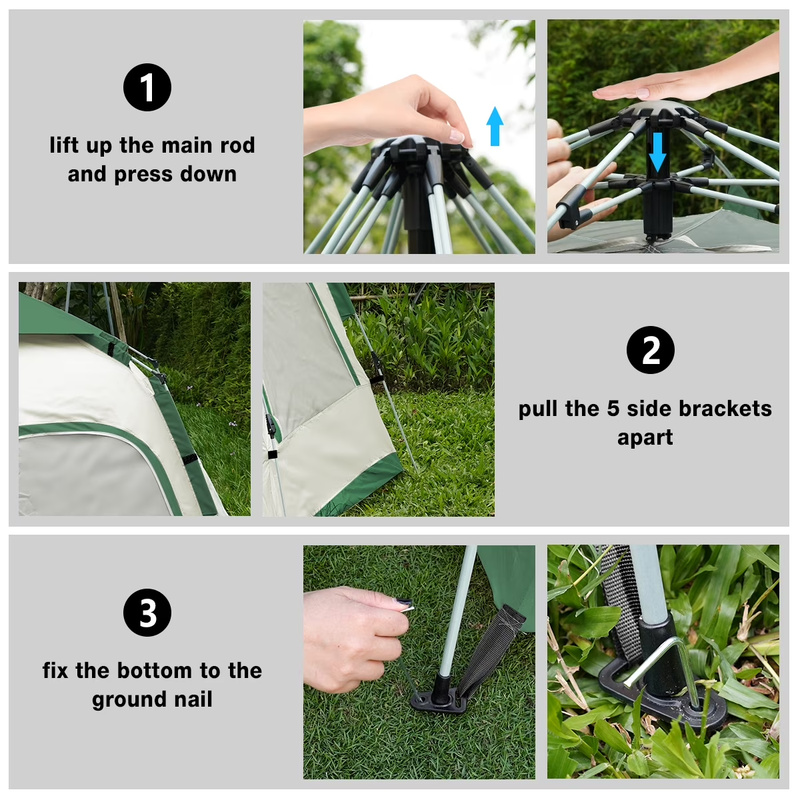 1
lift up the main rod and press down

2
pull the 5 side brackets apart

3
fix the bottom to the ground nail