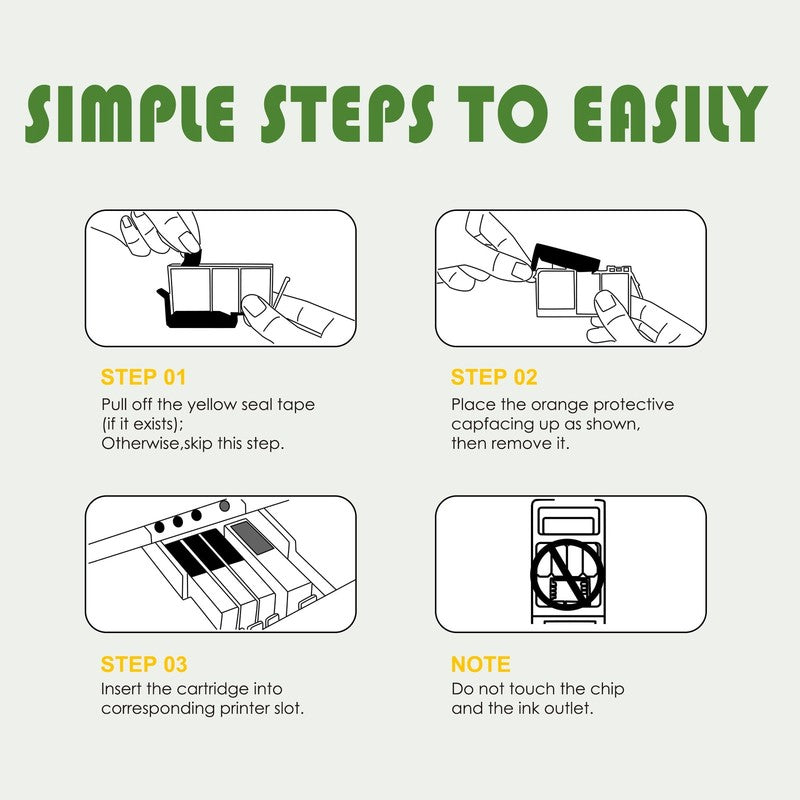 SIMPLE STEPS TO EASILY

STEP 01
Pull off the yellow seal tape (if it exists);
Otherwise,skip this step.

STEP 02
Place the orange protective capfacing up as shown, then remove it.

STEP 03
Insert the cartridge into corresponding printer slot.

NOTE
Do not touch the chip and the ink outlet.