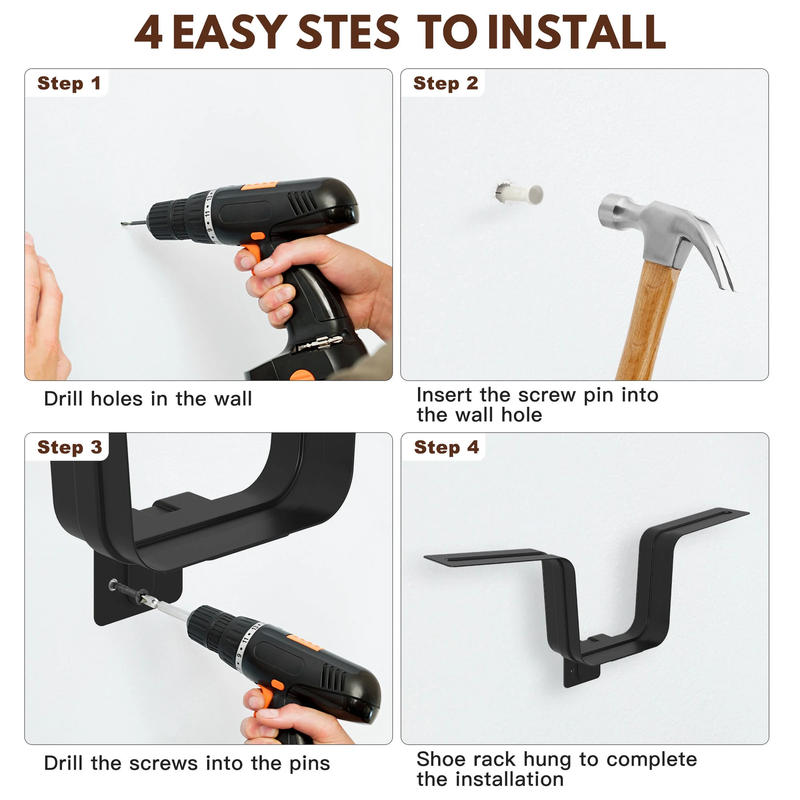 4 EASY STES TO INSTALL

Step 1

Drill holes in the wall

Step 2

Insert the screw pin into the wall hole

Step 3

Drill the screws into the pins

Step 4

Shoe rack hung to complete the installation