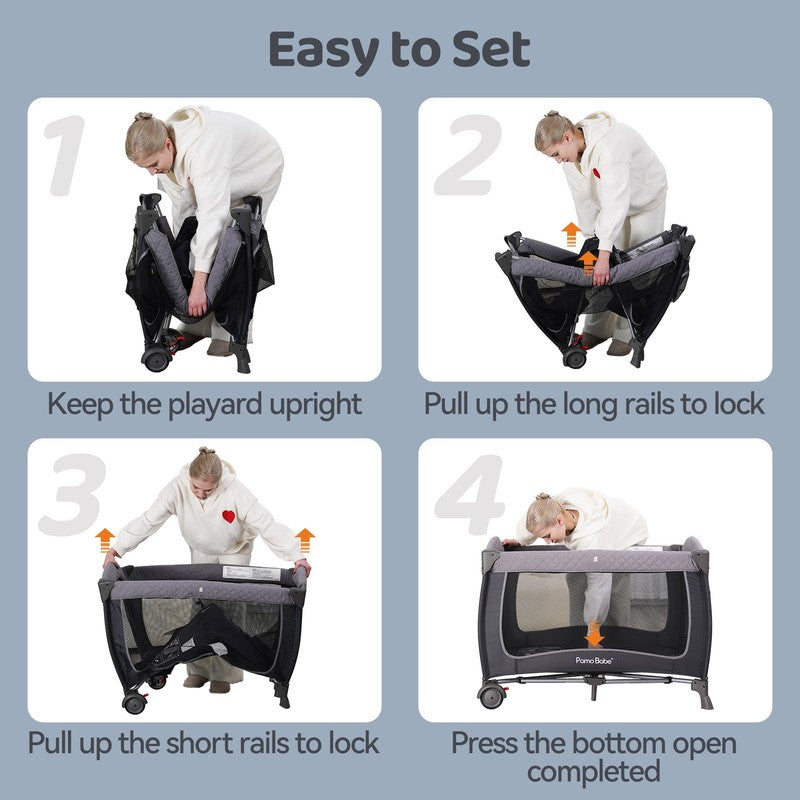 Easy to Set

1

Keep the playard upright

2

Pull up the long rails to lock

3

Pull up the short rails to lock

4

Pamo Babe

Press the bottom open completed