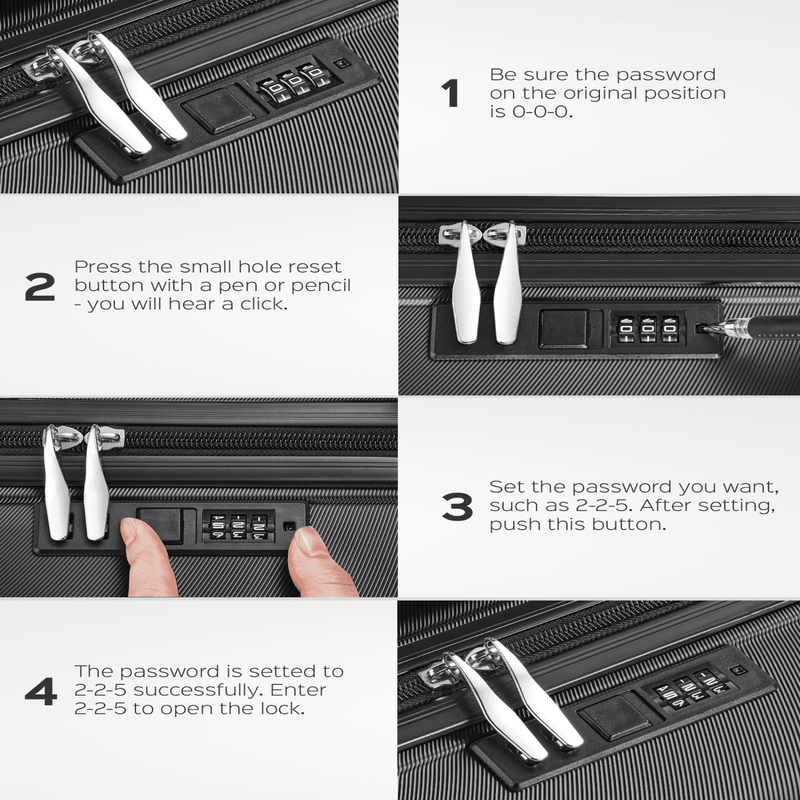 1 Be sure the password on the original position is 0-0-0.

2 Press the small hole reset button with a pen or pencil - you will hear a click.

3 Set the password you want, such as 2-2-5. After setting, push this button.

4 The password is setted to 2-2-5 successfully. Enter 2-2-5 to open the lock.