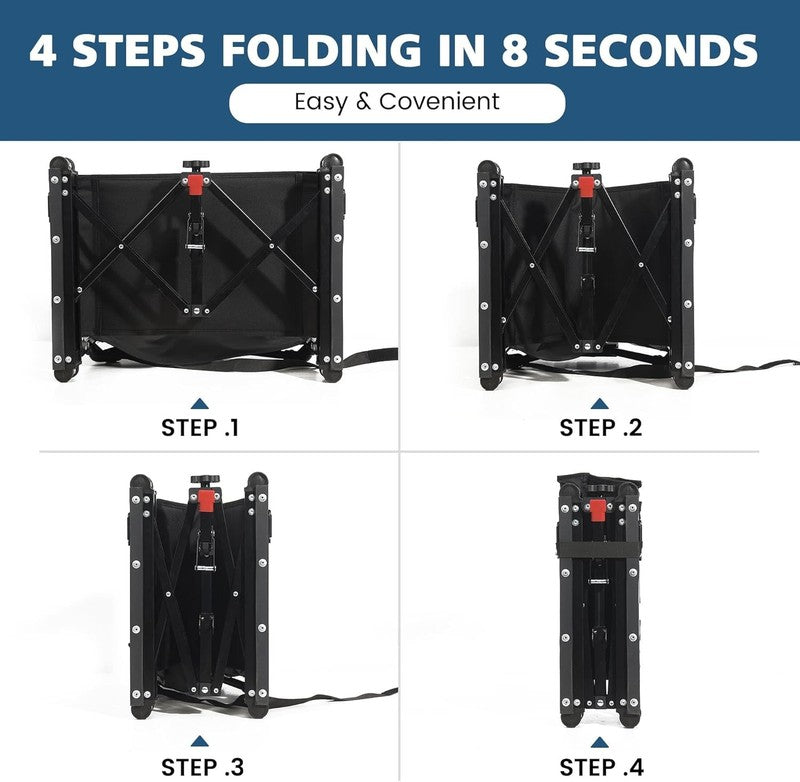 4 STEPS FOLDING IN 8 SECONDS

Easy & Covenient

STEP .1

STEP .2

STEP .3

STEP .4