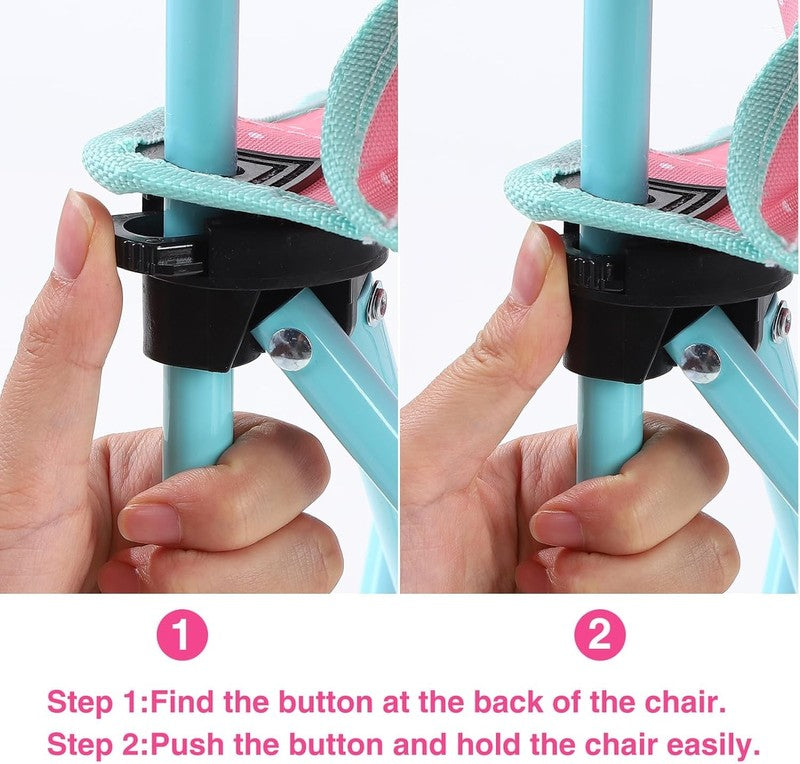 1

2

Step 1:Find the button at the back of the chair.
Step 2:Push the button and hold the chair easily.