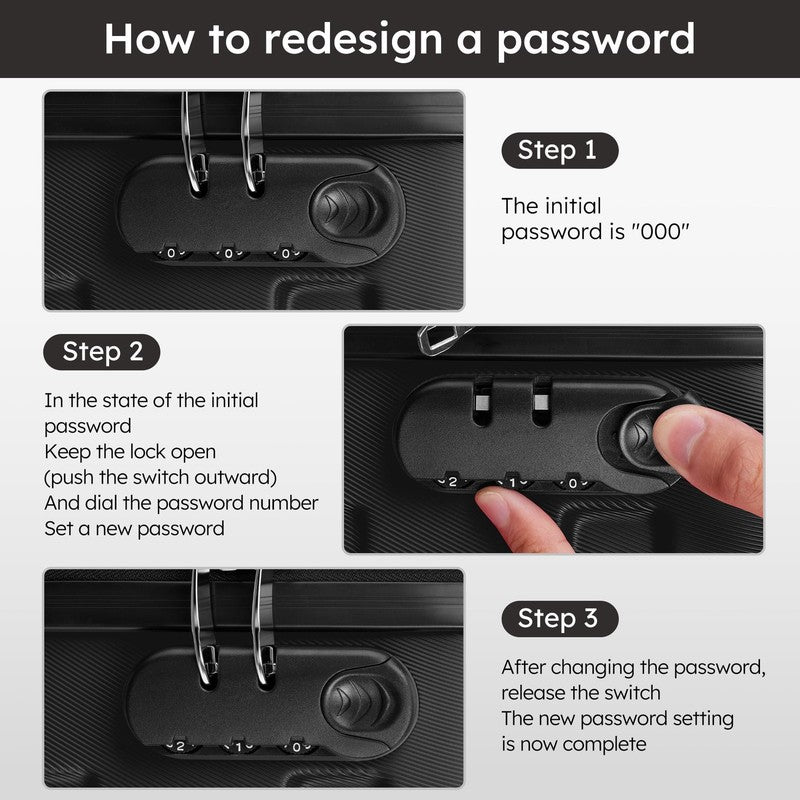 How to redesign a password

0 0 0

Step 1

The initial password is "000"

Step 2

In the state of the initial password
Keep the lock open
(push the switch outward)
And dial the password number
Set a new password

2 1 0

2 1 0

Step 3

After changing the password, release the switch
The new password setting is now complete