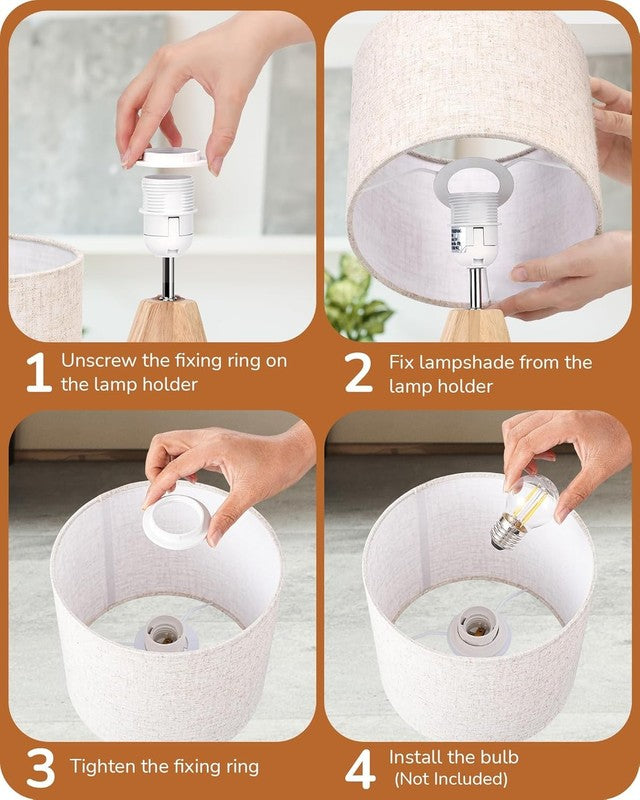 1 Unscrew the fixing ring on the lamp holder

2 Fix lampshade from the lamp holder

3 Tighten the fixing ring

4 Install the bulb (Not Included)