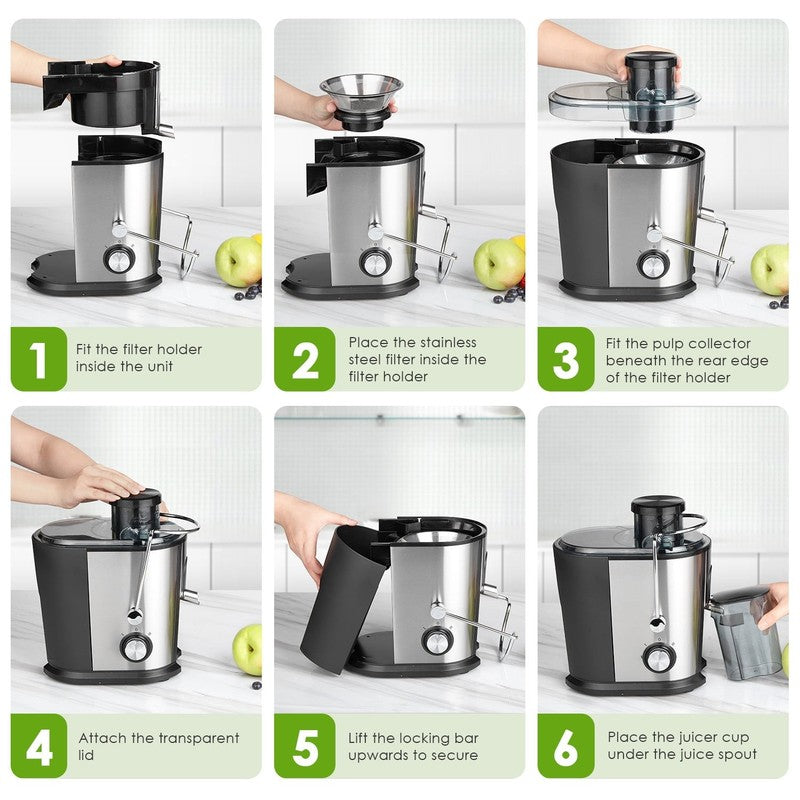 1 Fit the filter holder inside the unit

2 Place the stainless steel filter inside the filter holder

3 Fit the pulp collector beneath the rear edge of the filter holder

4 Attach the transparent lid

5 Lift the locking bar upwards to secure

6 Place the juicer cup under the juice spout