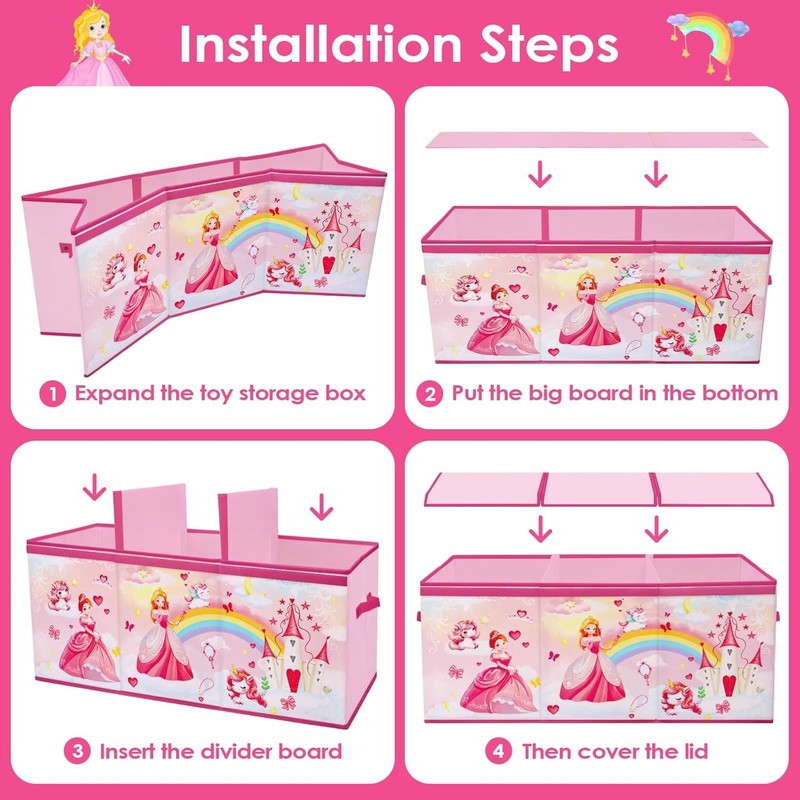 Installation Steps

1 Expand the toy storage box

2 Put the big board in the bottom

3 Insert the divider board

4 Then cover the lid