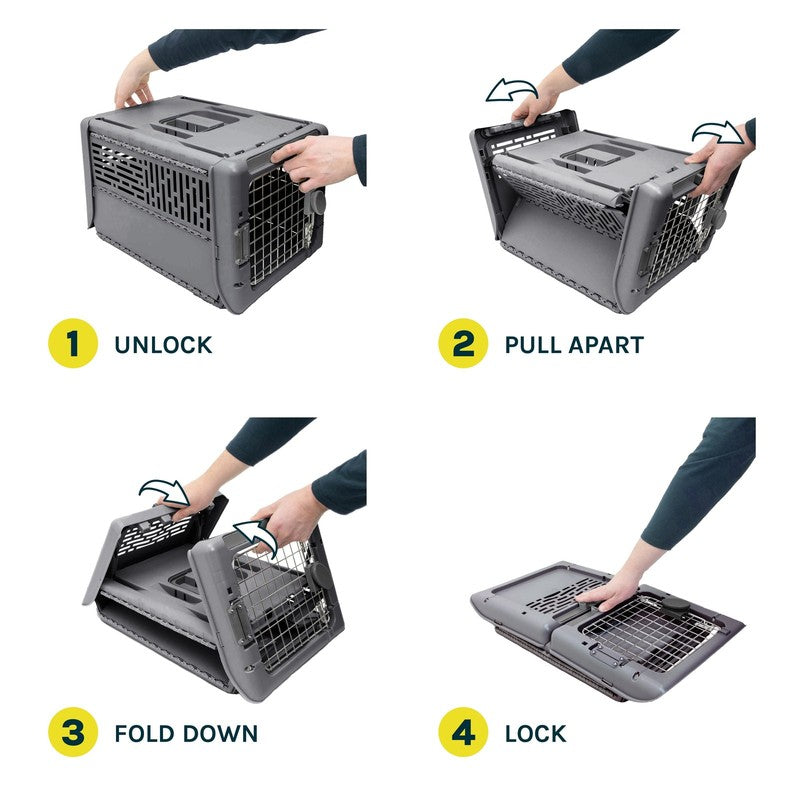 1 UNLOCK

2 PULL APART

3 FOLD DOWN

4 LOCK