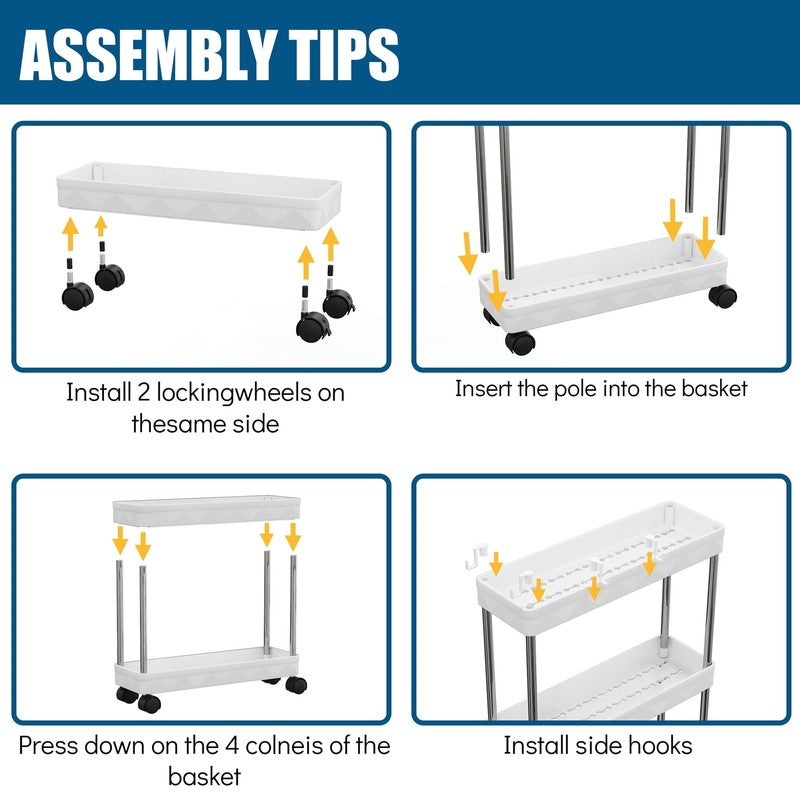 ASSEMBLY TIPS

Install 2 lockingwheels on thesame side

Insert the pole into the basket

Press down on the 4 colneis of the basket

Install side hooks