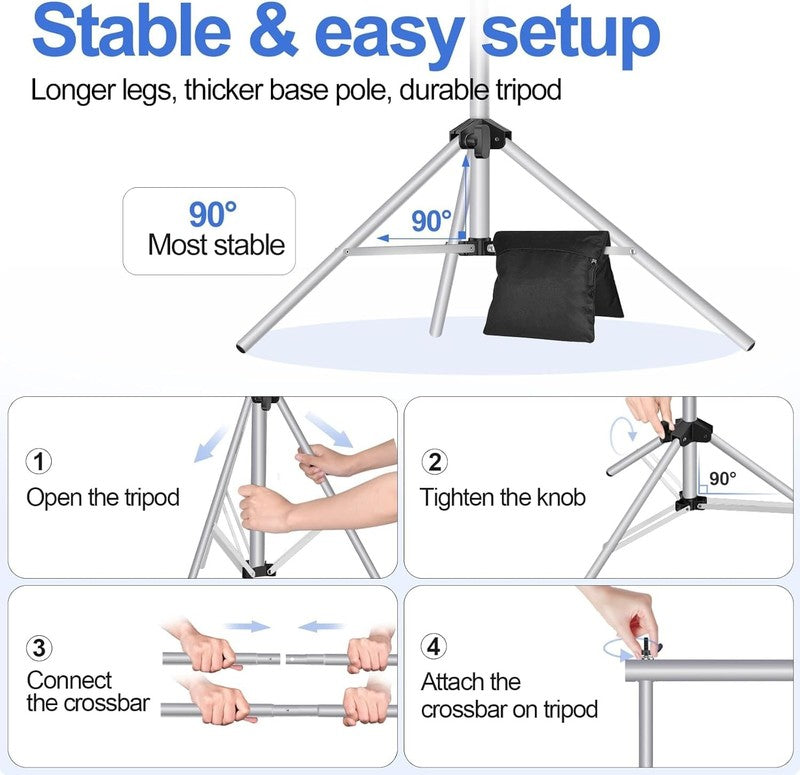 Stable & easy setup
Longer legs, thicker base pole, durable tripod

90°
Most stable

90°

1
Open the tripod

2
Tighten the knob

90°

3
Connect the crossbar

4
Attach the crossbar on tripod