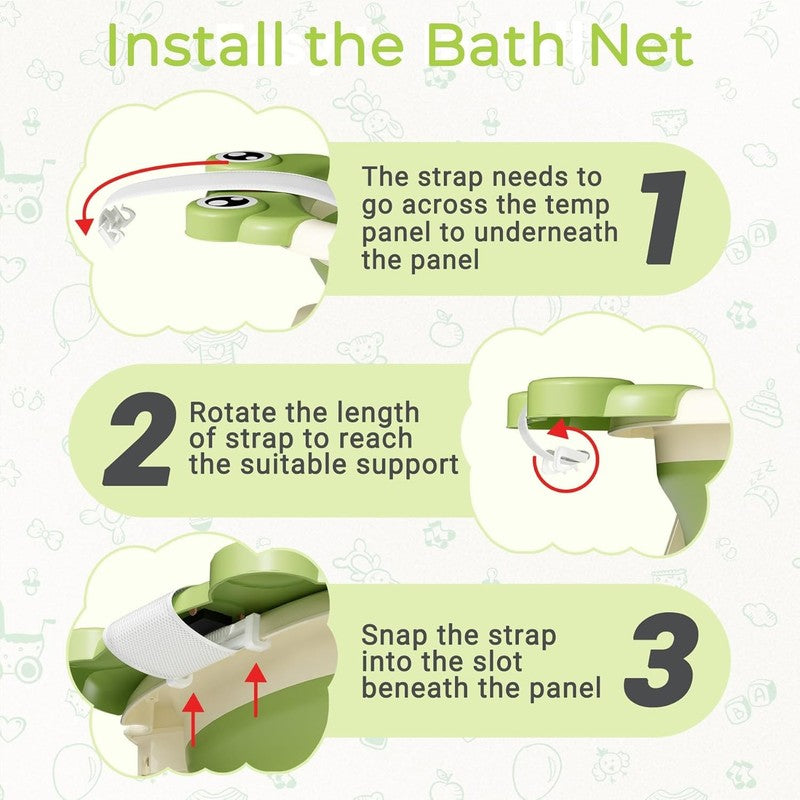 Install the Bath Net

The strap needs to go across the temp panel to underneath the panel

1

2

Rotate the length of strap to reach the suitable support

Snap the strap into the slot beneath the panel

3