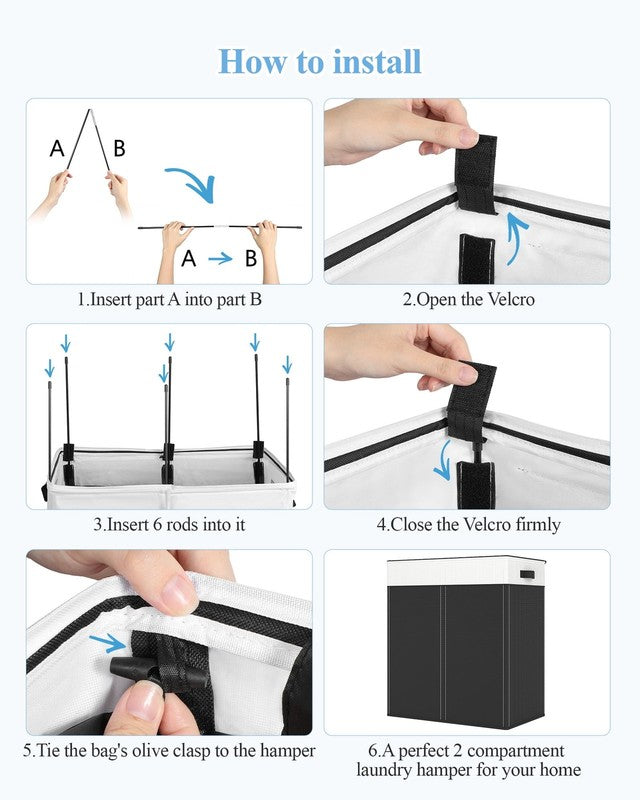 How to install

A B

A → B

1.Insert part A into part B

2.Open the Velcro

3.Insert 6 rods into it

4.Close the Velcro firmly

5.Tie the bag's olive clasp to the hamper

6.A perfect 2 compartment laundry hamper for your home