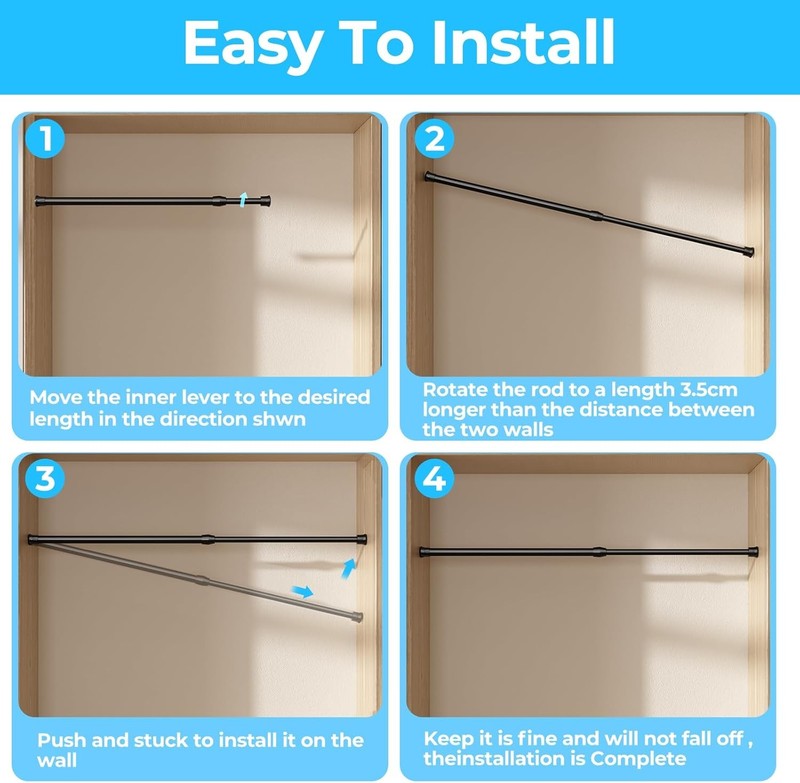 Easy To Install

1

Move the inner lever to the desired length in the direction shwn

2

Rotate the rod to a length 3.5cm longer than the distance between the two walls

3

Push and stuck to install it on the wall

4

Keep it is fine and will not fall off , theinstallation is Complete