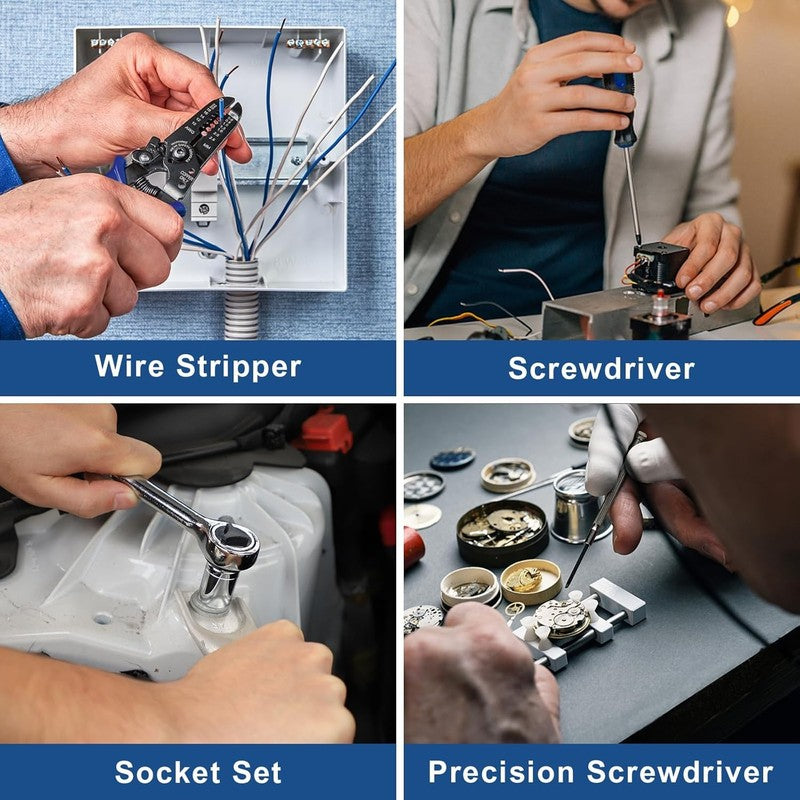 Wire Stripper

Screwdriver

Socket Set

Precision Screwdriver