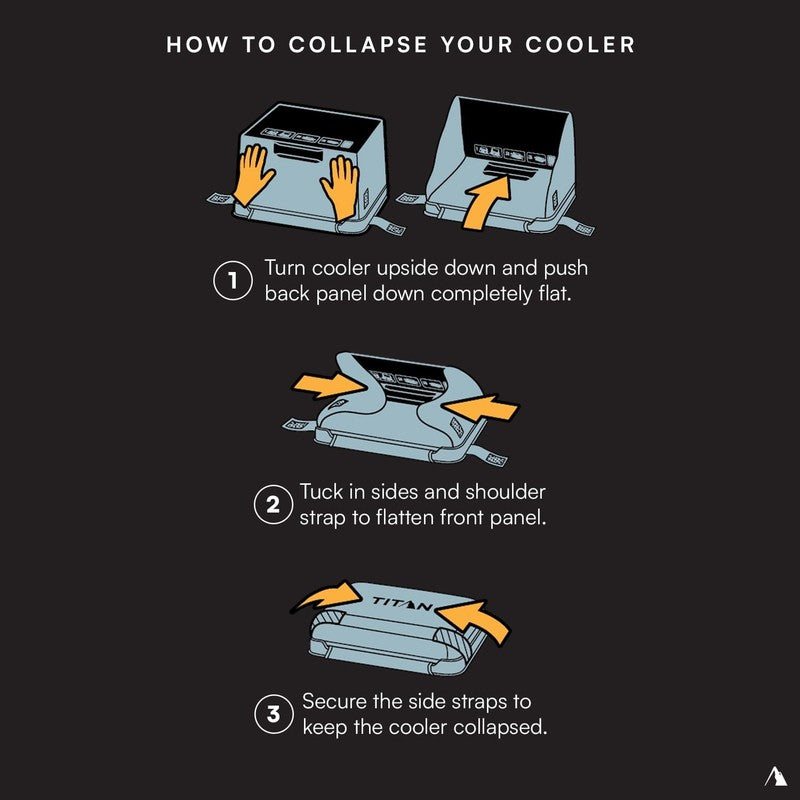 HOW TO COLLAPSE YOUR COOLER

1 Turn cooler upside down and push back panel down completely flat.

2 Tuck in sides and shoulder strap to flatten front panel.

TITAN

3 Secure the side straps to keep the cooler collapsed.