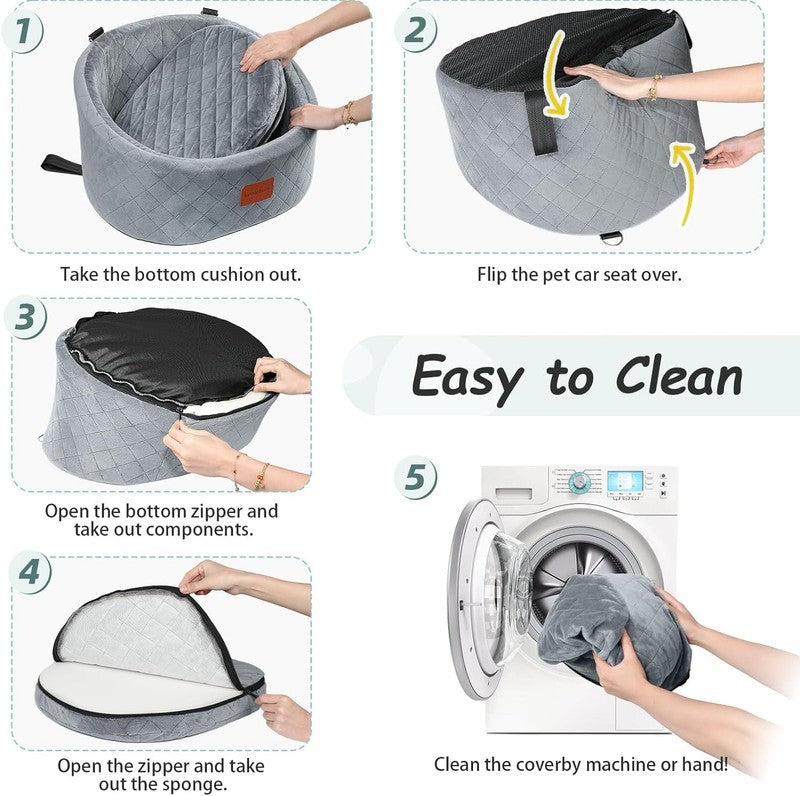 1

Take the bottom cushion out.

2

Flip the pet car seat over.

3

Open the bottom zipper and take out components.

Easy to Clean

4

Open the zipper and take out the sponge.

5

Clean the coverby machine or hand!