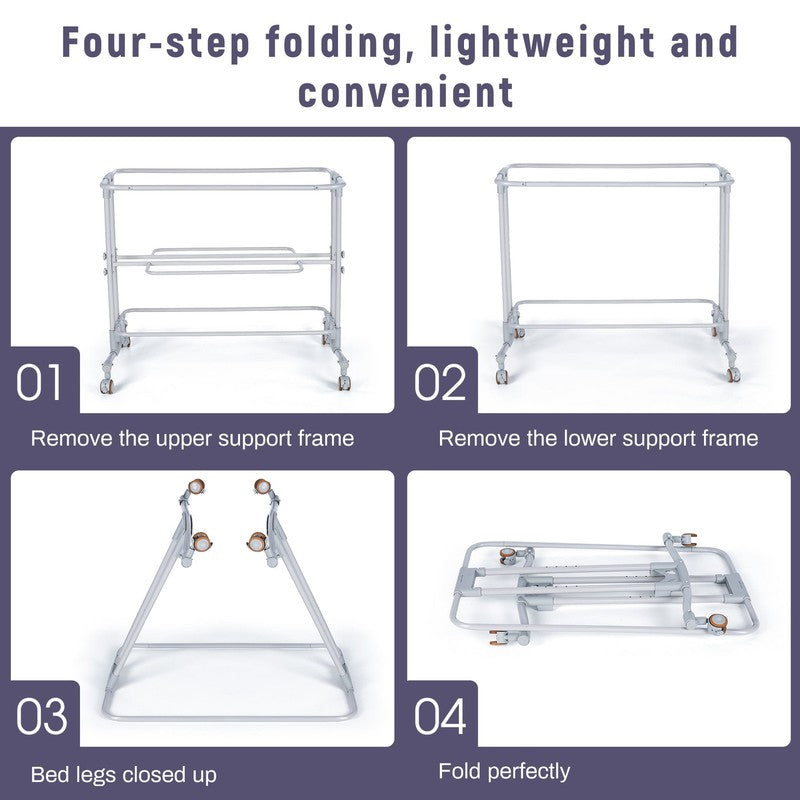 Four-step folding, lightweight and convenient

01

Remove the upper support frame

02

Remove the lower support frame

03

Bed legs closed up

04

Fold perfectly