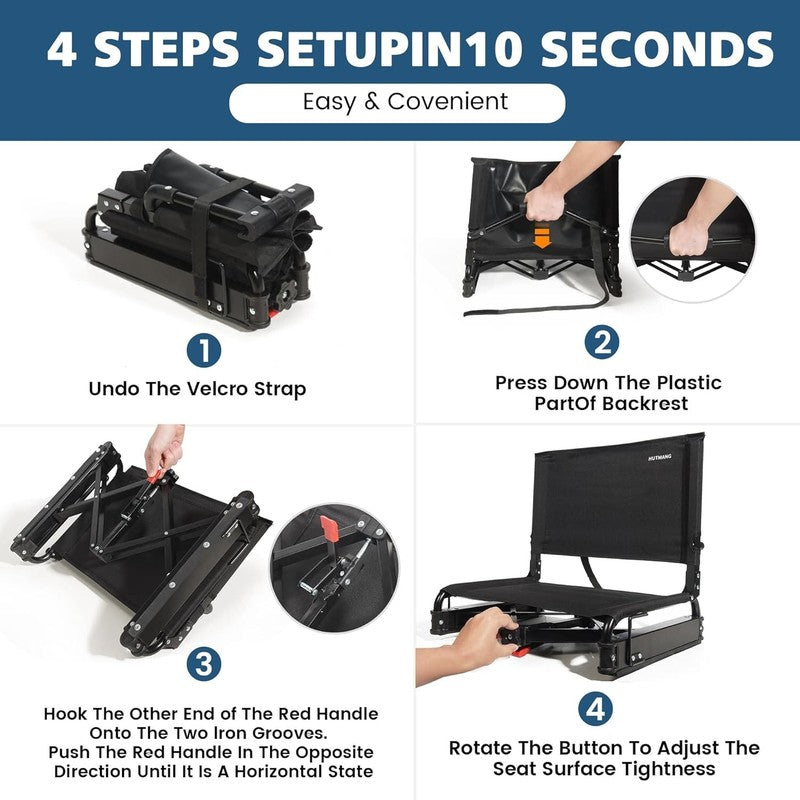 4 STEPS SETUPIN10 SECONDS

Easy & Covenient

1

Undo The Velcro Strap

2

Press Down The Plastic PartOf Backrest

3

Hook The Other End of The Red Handle Onto The Two Iron Grooves. Push The Red Handle In The Opposite Direction Until It Is A Horizontal State

HUTMANG

4

Rotate The Button To Adjust The Seat Surface Tightness