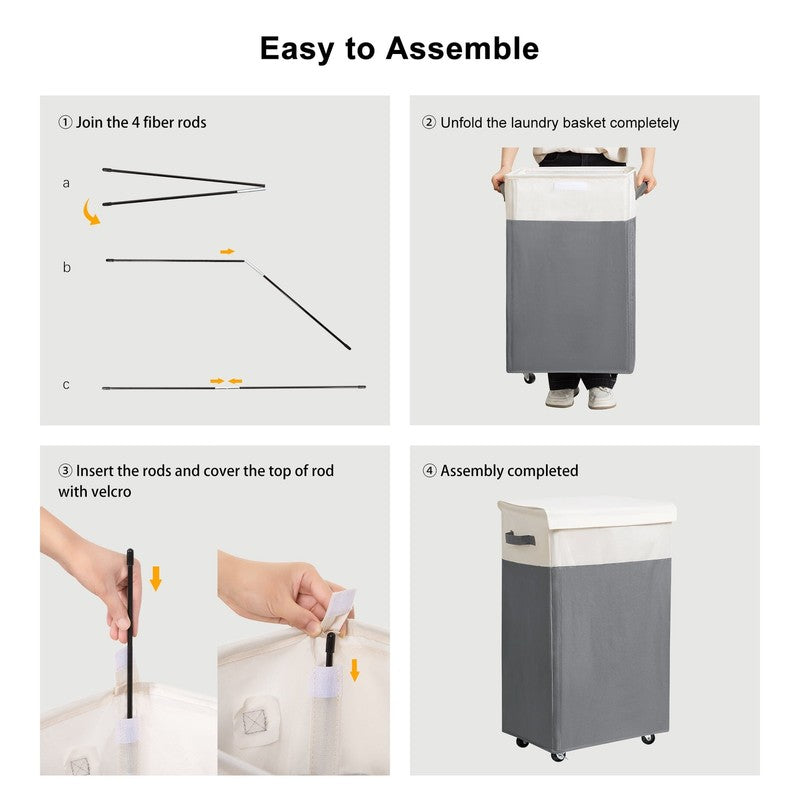 Easy to Assemble

① Join the 4 fiber rods

a

b

c

② Unfold the laundry basket completely

③ Insert the rods and cover the top of rod with velcro

④ Assembly completed