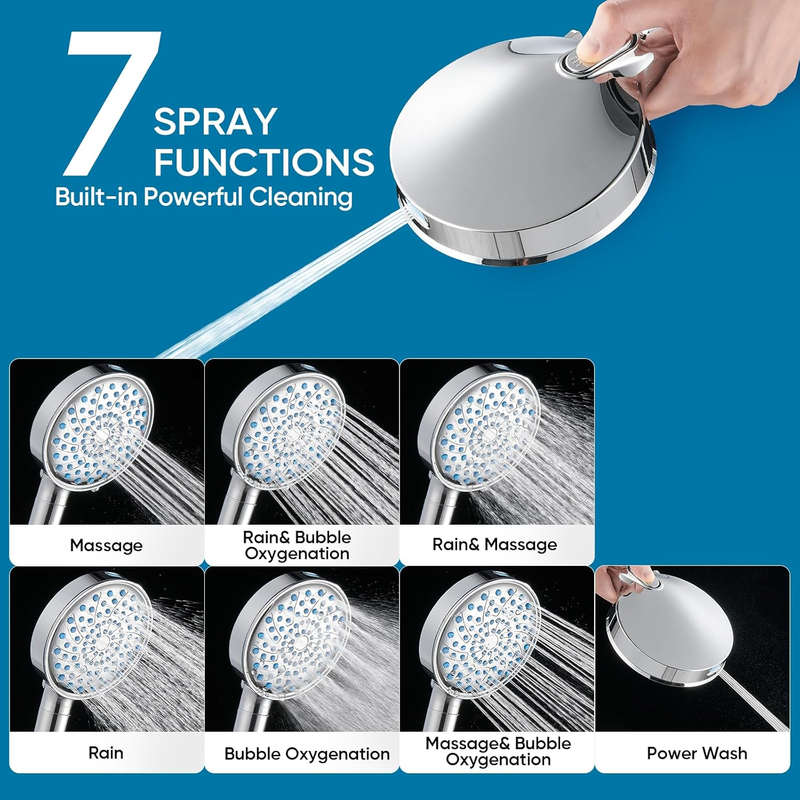 7 SPRAY FUNCTIONS
Built-in Powerful Cleaning

Massage

Rain& Bubble Oxygenation

Rain& Massage

Rain

Bubble Oxygenation

Massage& Bubble Oxygenation

Power Wash