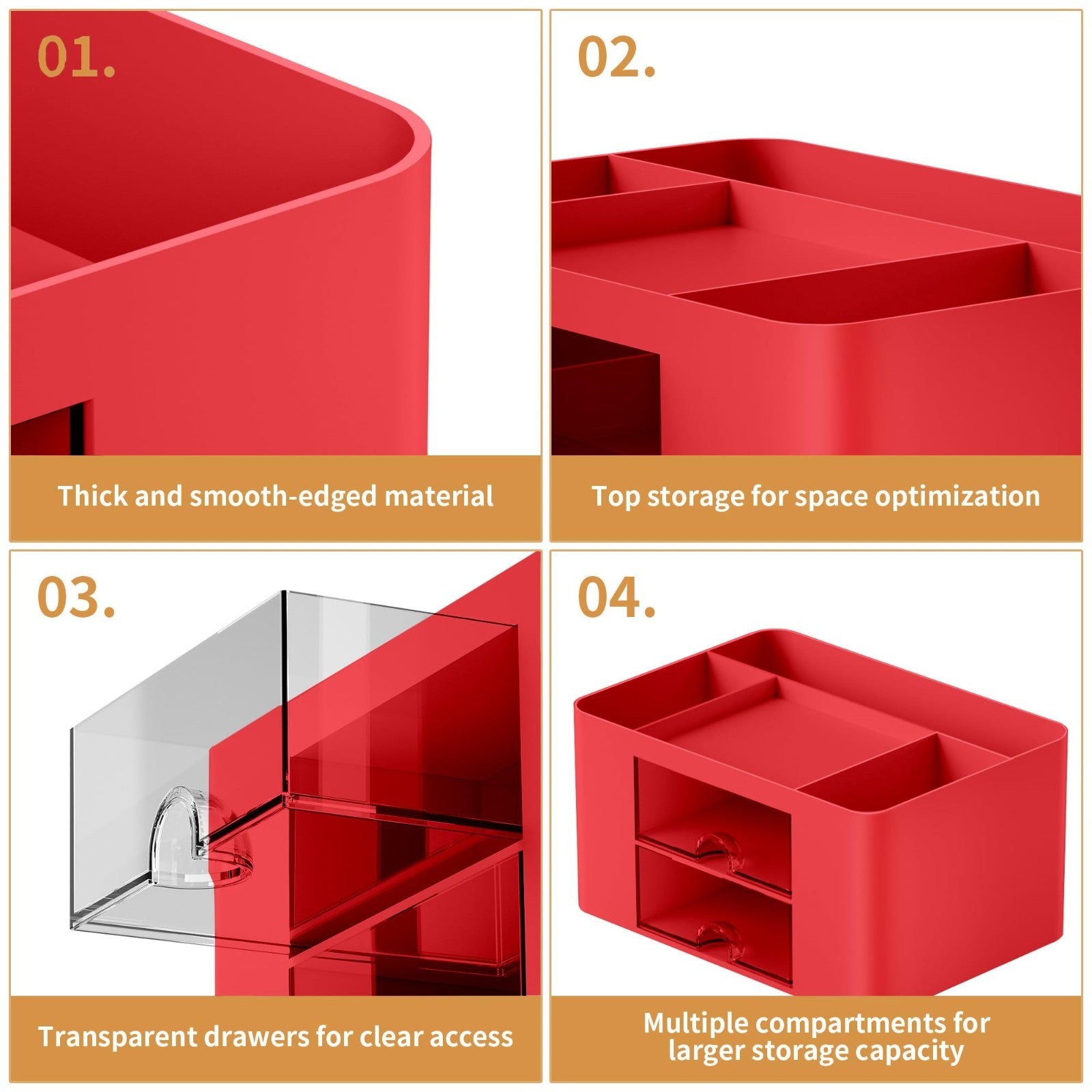 01.

Thick and smooth-edged material

02.

Top storage for space optimization

03.

Transparent drawers for clear access

04.

Multiple compartments for larger storage capacity