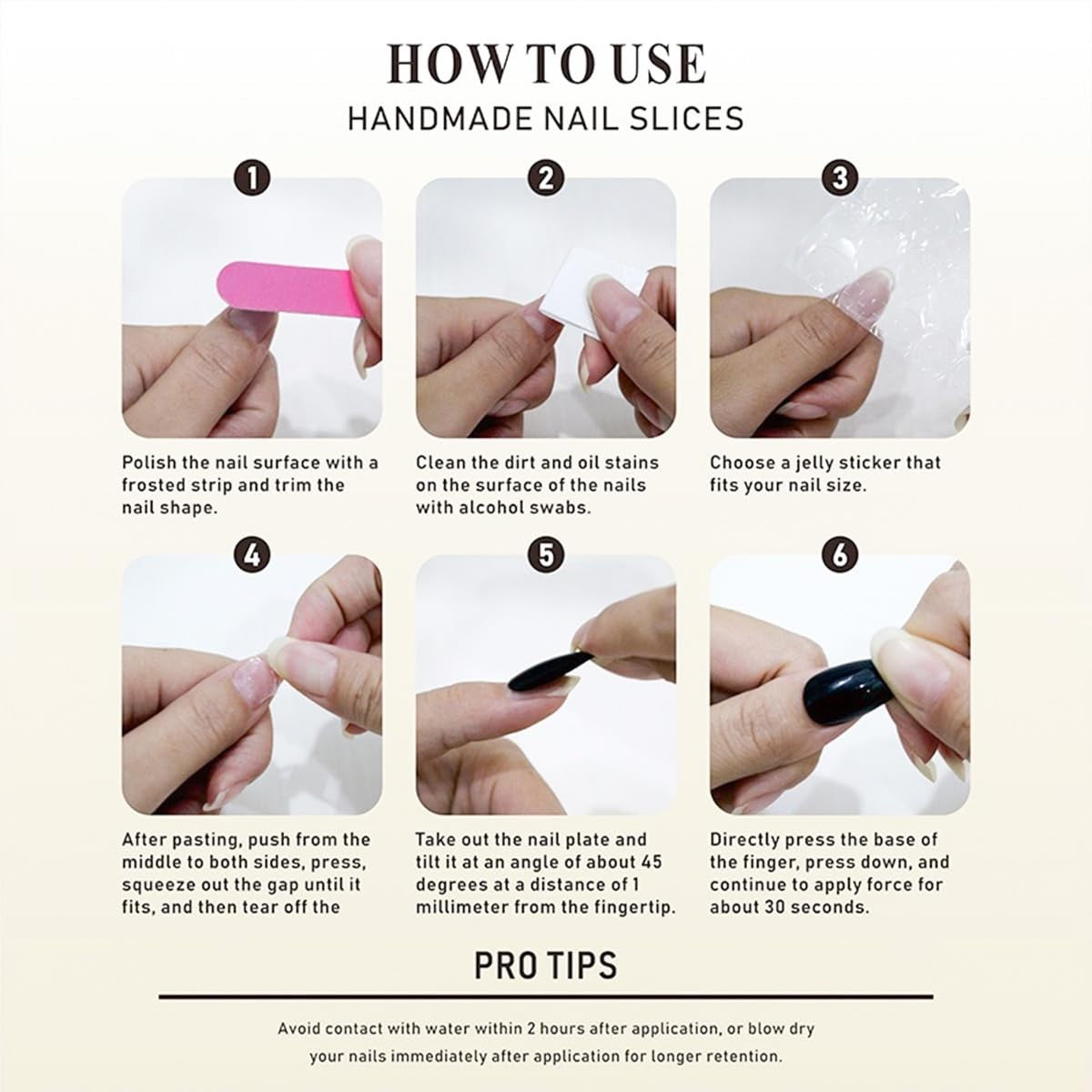 HOW TO USE
HANDMADE NAIL SLICES

1

Polish the nail surface with a frosted strip and trim the nail shape.

2

Clean the dirt and oil stains on the surface of the nails with alcohol swabs.

3

Choose a jelly sticker that fits your nail size.

4

After pasting, push from the middle to both sides, press, squeeze out the gap until it fits, and then tear off the

5

Take out the nail plate and tilt it at an angle of about 45 degrees at a distance of 1 millimeter from the fingertip.

6

Directly press the base of the finger, press down, and continue to apply force for about 30 seconds.

PRO TIPS

Avoid contact with water within 2 hours after application, or blow dry your nails immediately after application for longer retention.