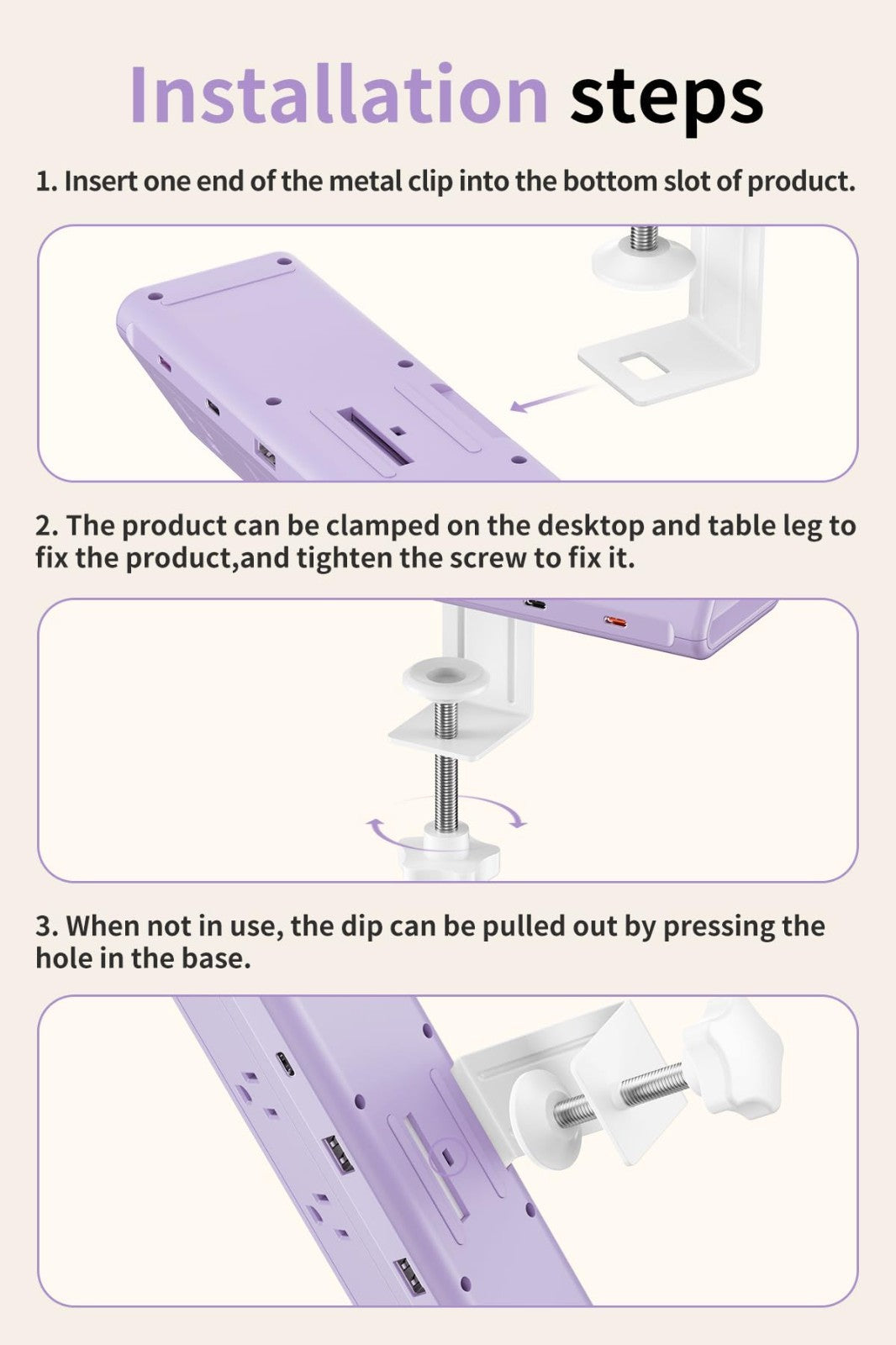 Installation steps

1. Insert one end of the metal clip into the bottom slot of product.

2. The product can be clamped on the desktop and table leg to fix the product,and tighten the screw to fix it.

3. When not in use, the dip can be pulled out by pressing the hole in the base.