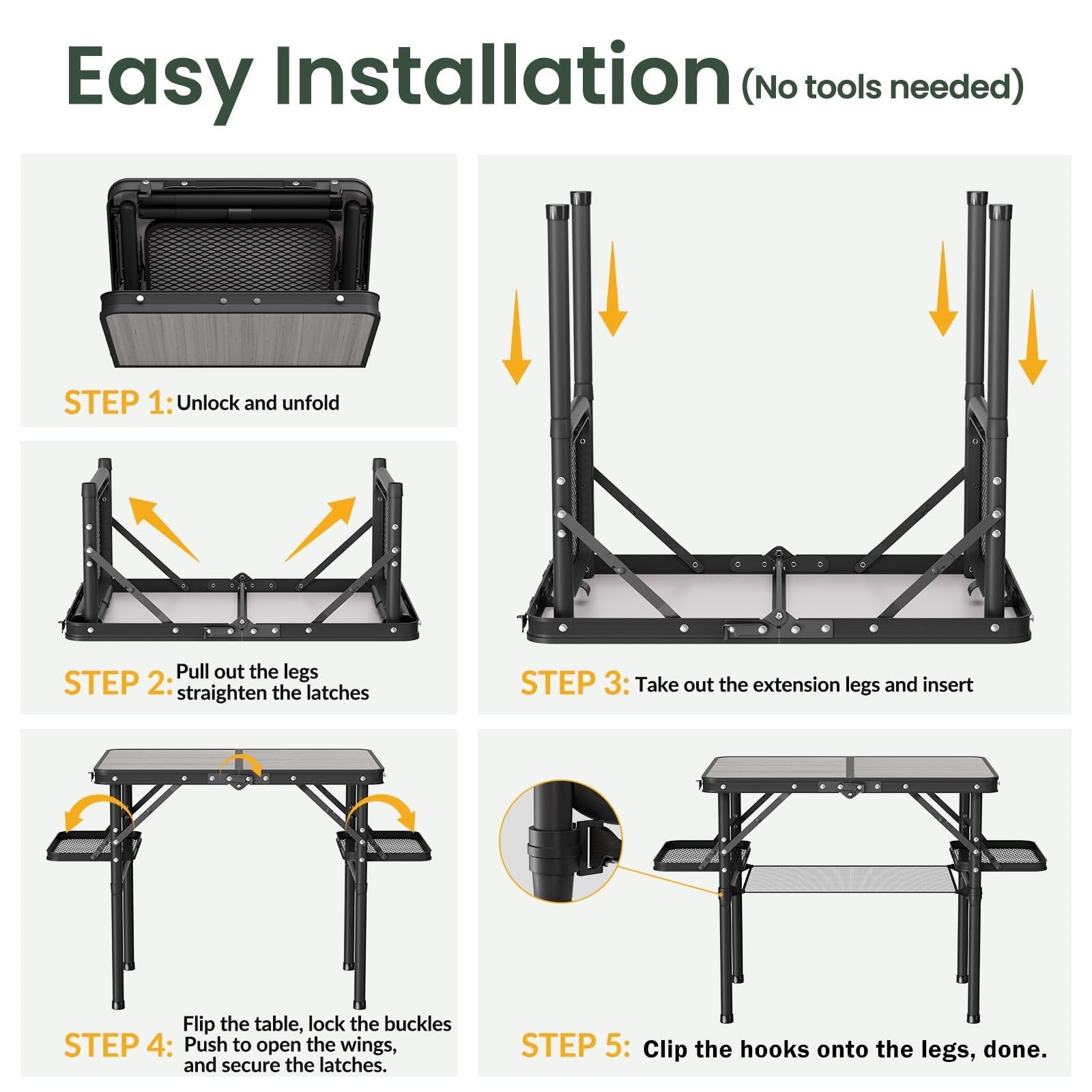 Easy Installation (No tools needed)

STEP 1: Unlock and unfold

STEP 2: Pull out the legs straighten the latches

STEP 3: Take out the extension legs and insert

STEP 4: Flip the table, lock the buckles Push to open the wings, and secure the latches.

STEP 5: Clip the hooks onto the legs, done.