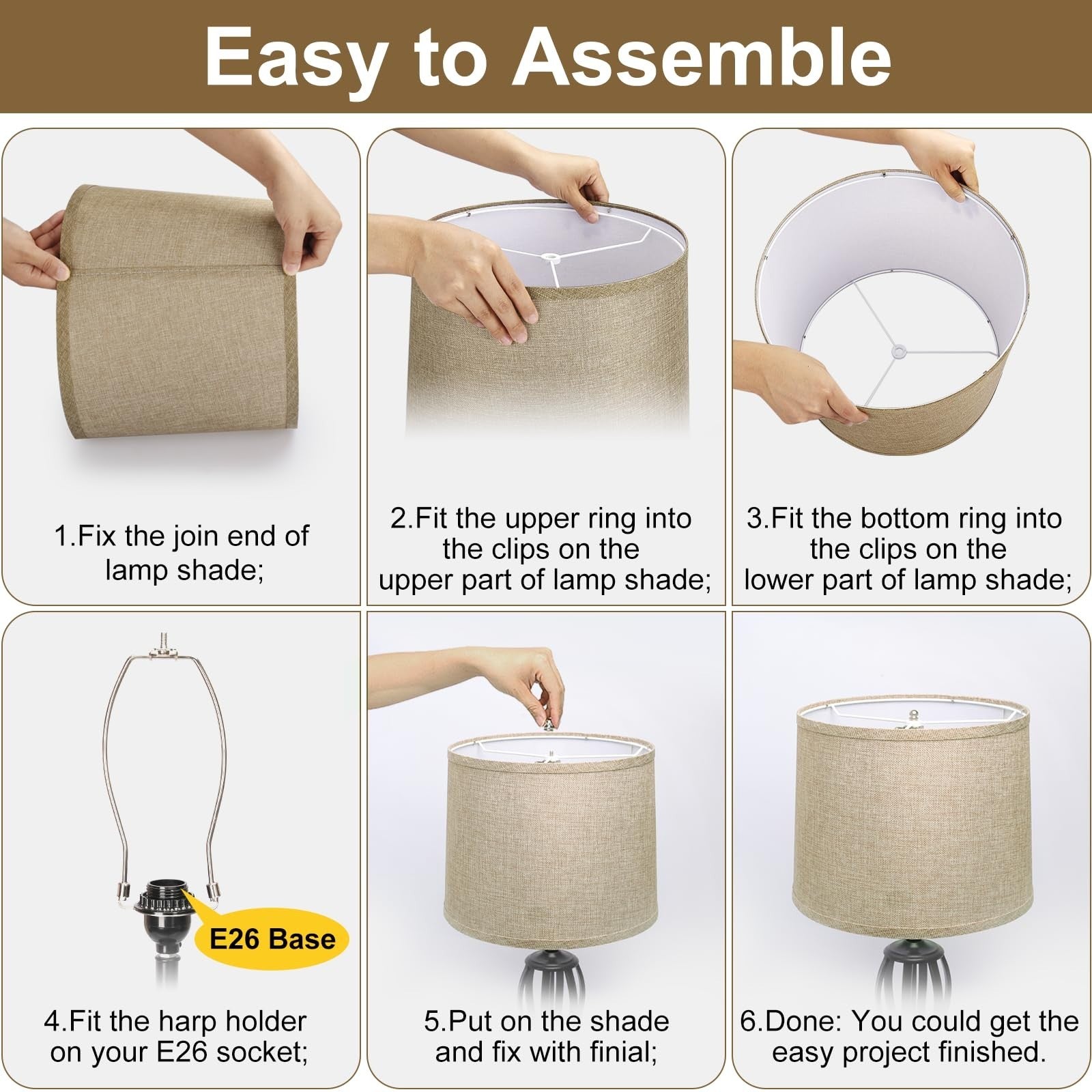 Easy to Assemble

1.Fix the join end of lamp shade;

2.Fit the upper ring into the clips on the upper part of lamp shade;

3.Fit the bottom ring into the clips on the lower part of lamp shade;

E26 Base

4.Fit the harp holder on your E26 socket;

5.Put on the shade and fix with finial;

6.Done: You could get the easy project finished.