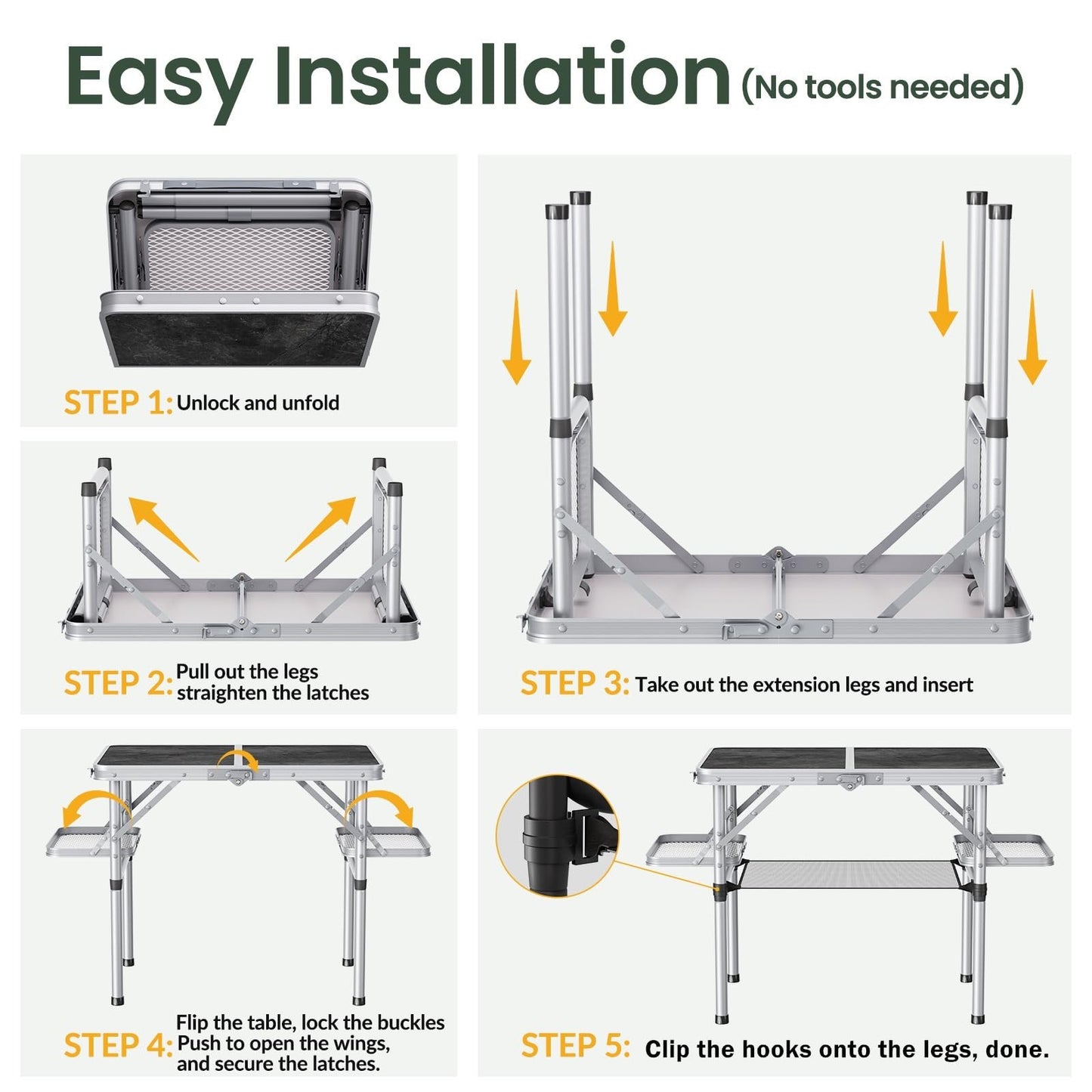 Easy Installation (No tools needed)

STEP 1: Unlock and unfold

STEP 2: Pull out the legs straighten the latches

STEP 3: Take out the extension legs and insert

STEP 4: Flip the table, lock the buckles Push to open the wings, and secure the latches.

STEP 5: Clip the hooks onto the legs, done.