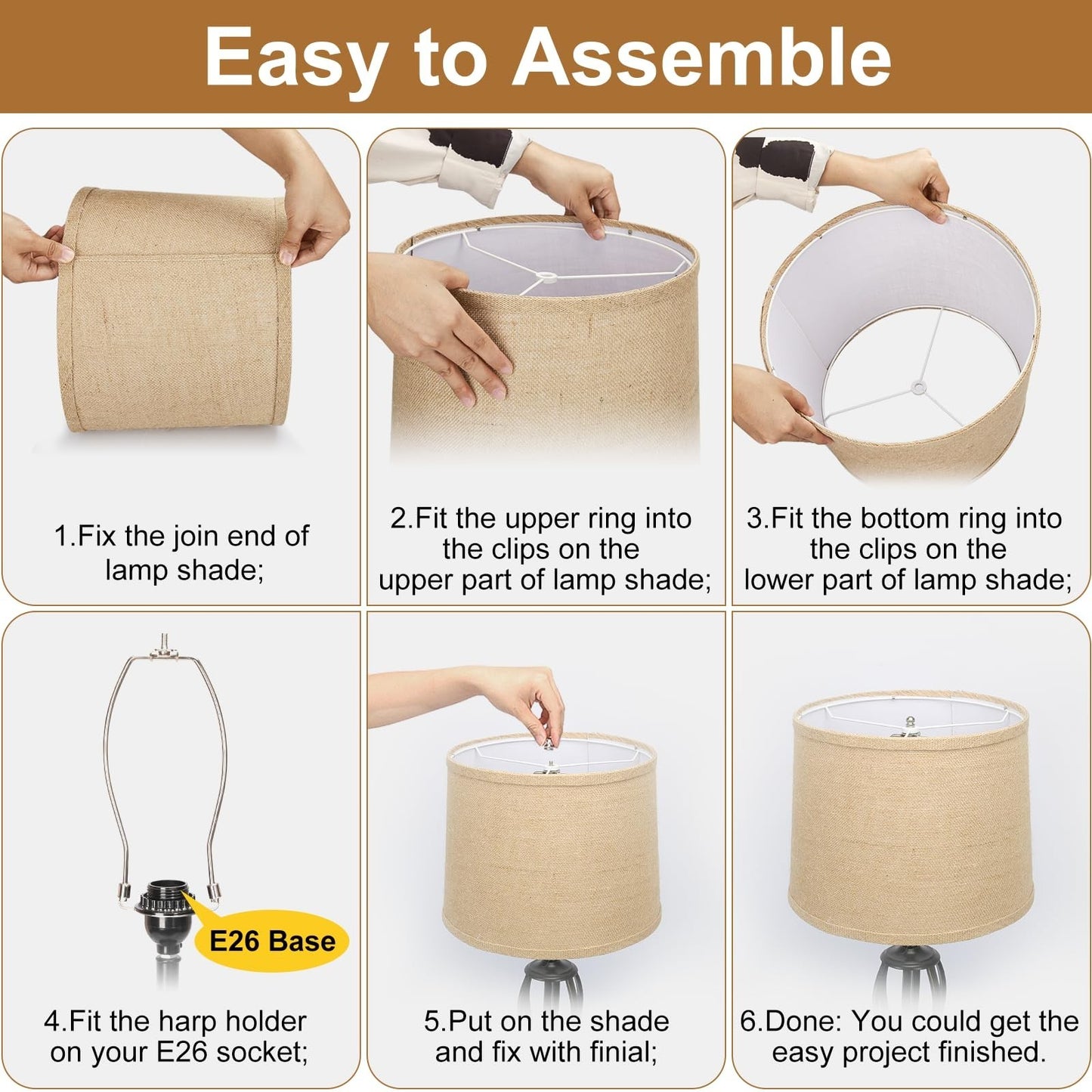 Easy to Assemble

1.Fix the join end of lamp shade;

2.Fit the upper ring into the clips on the upper part of lamp shade;

3.Fit the bottom ring into the clips on the lower part of lamp shade;

E26 Base

4.Fit the harp holder on your E26 socket;

5.Put on the shade and fix with finial;

6.Done: You could get the easy project finished.