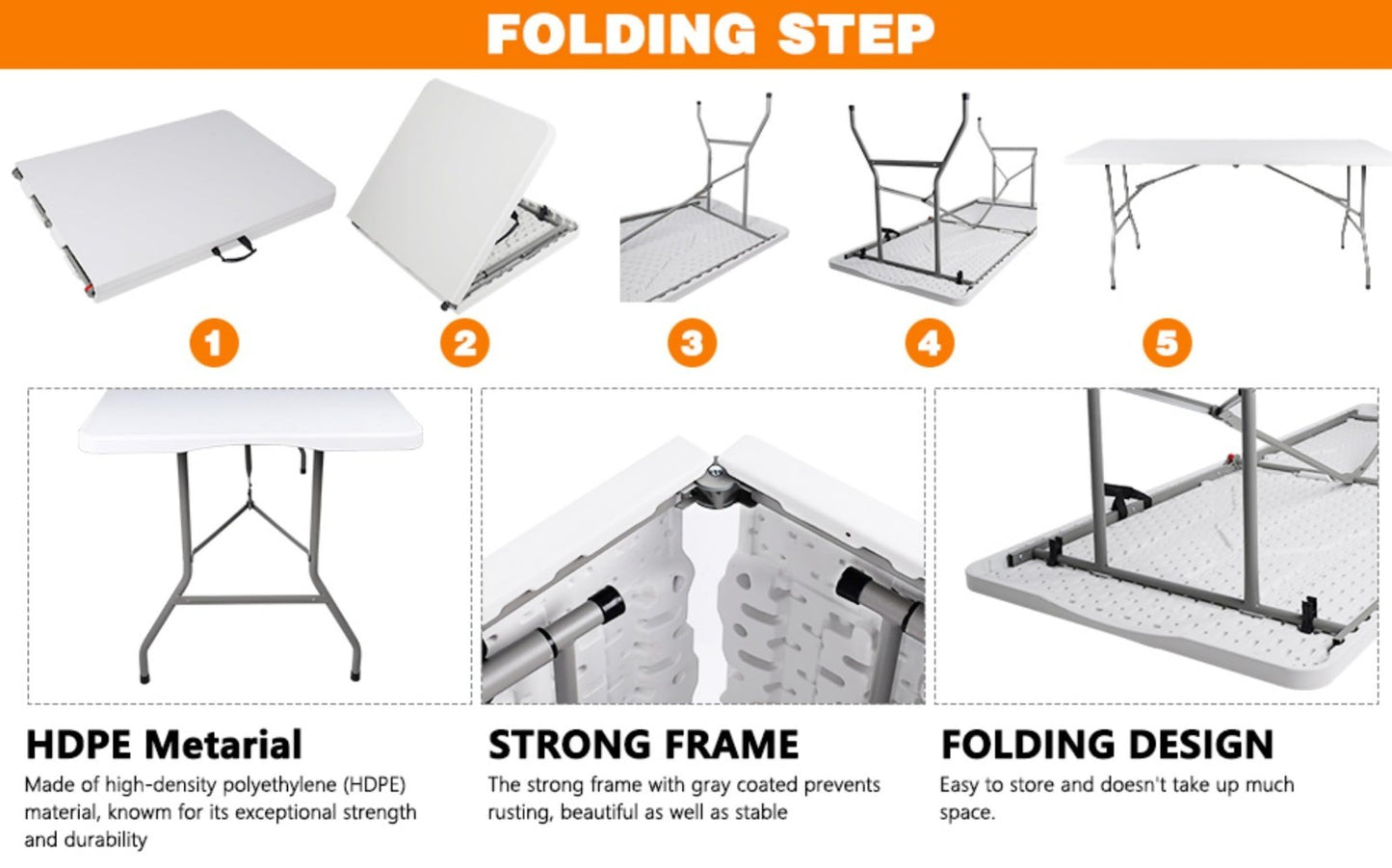 FOLDING STEP

1

2

3

4

5

HDPE Metarial

Made of high-density polyethylene (HDPE) material, knowm for its exceptional strength and durability

STRONG FRAME

The strong frame with gray coated prevents rusting, beautiful as well as stable

FOLDING DESIGN

Easy to store and doesn't take up much space.