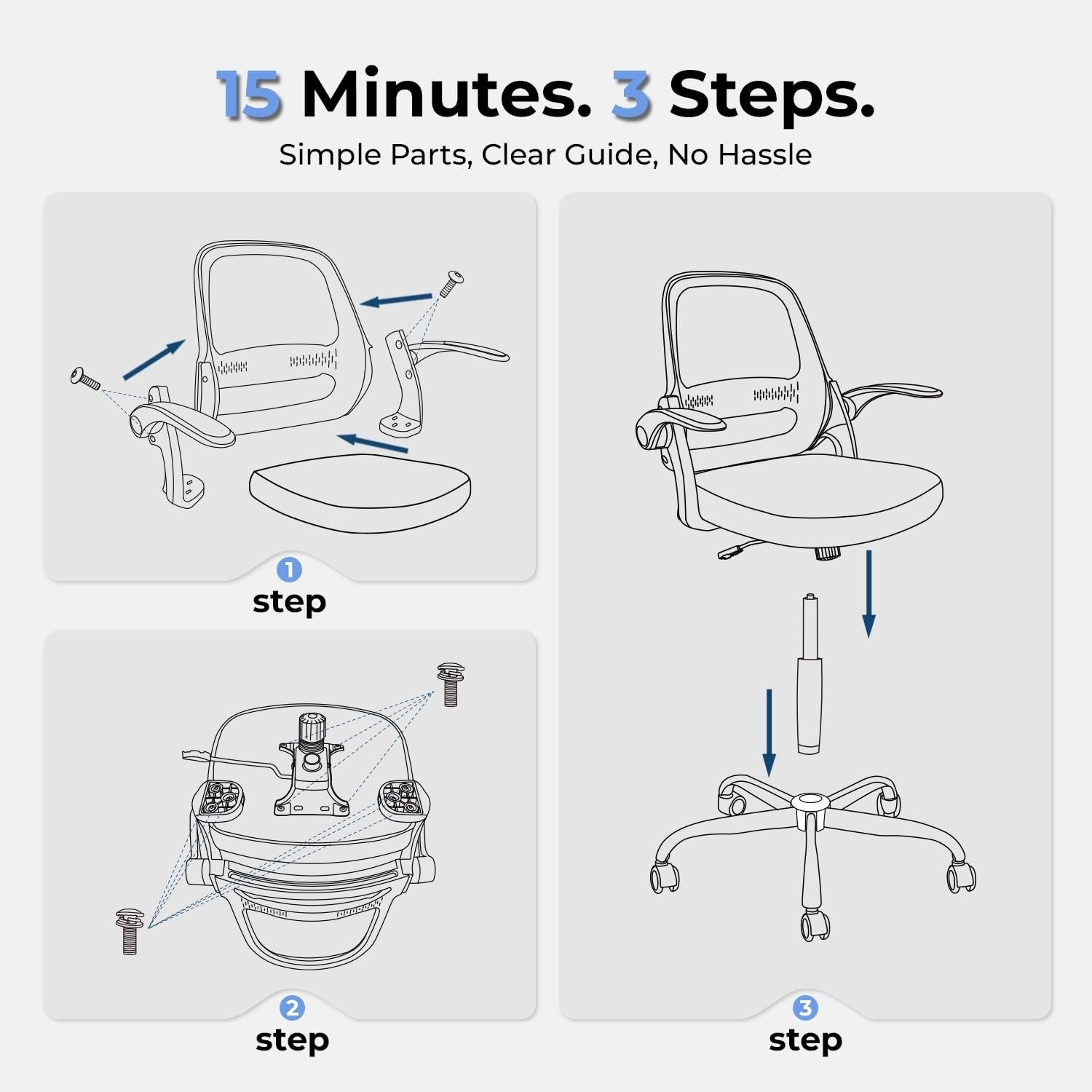 15 Minutes. 3 Steps.
Simple Parts, Clear Guide, No Hassle

1
step

2
step

3
step