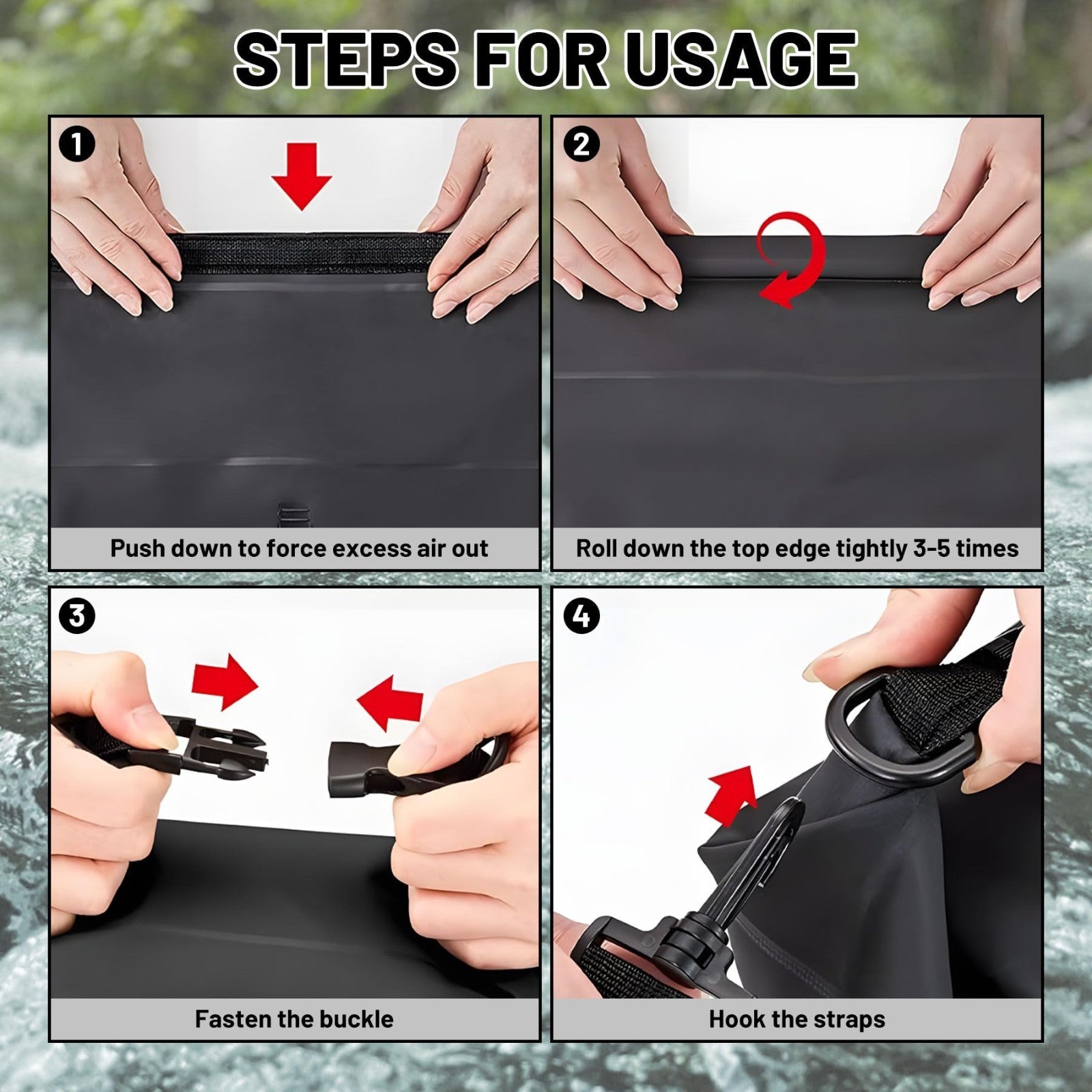 STEPS FOR USAGE

1
Push down to force excess air out

2
Roll down the top edge tightly 3-5 times

3
Fasten the buckle

4
Hook the straps