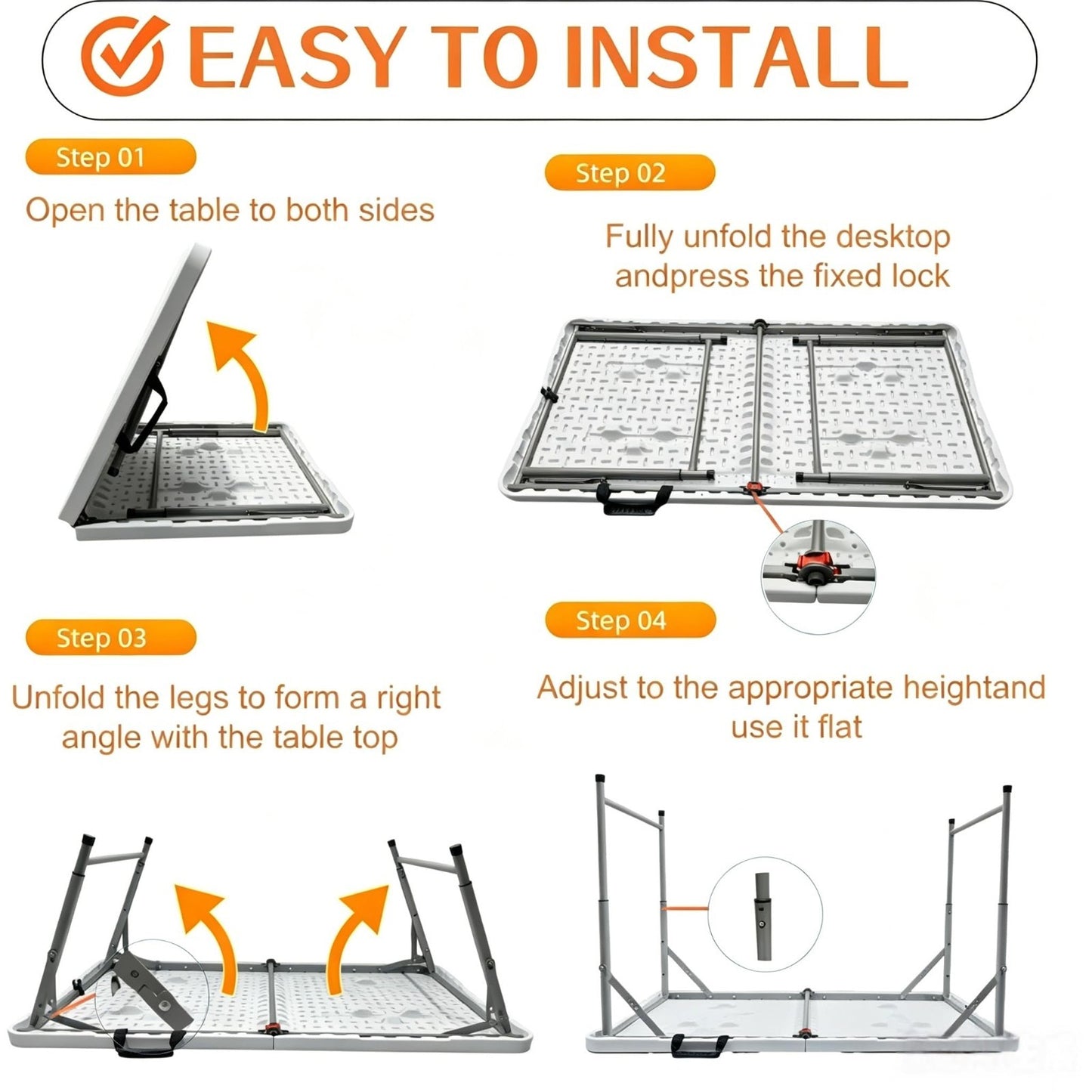 EASY TO INSTALL

Step 01

Open the table to both sides

Step 02

Fully unfold the desktop andpress the fixed lock

Step 03

Unfold the legs to form a right angle with the table top

Step 04

Adjust to the appropriate heightand use it flat