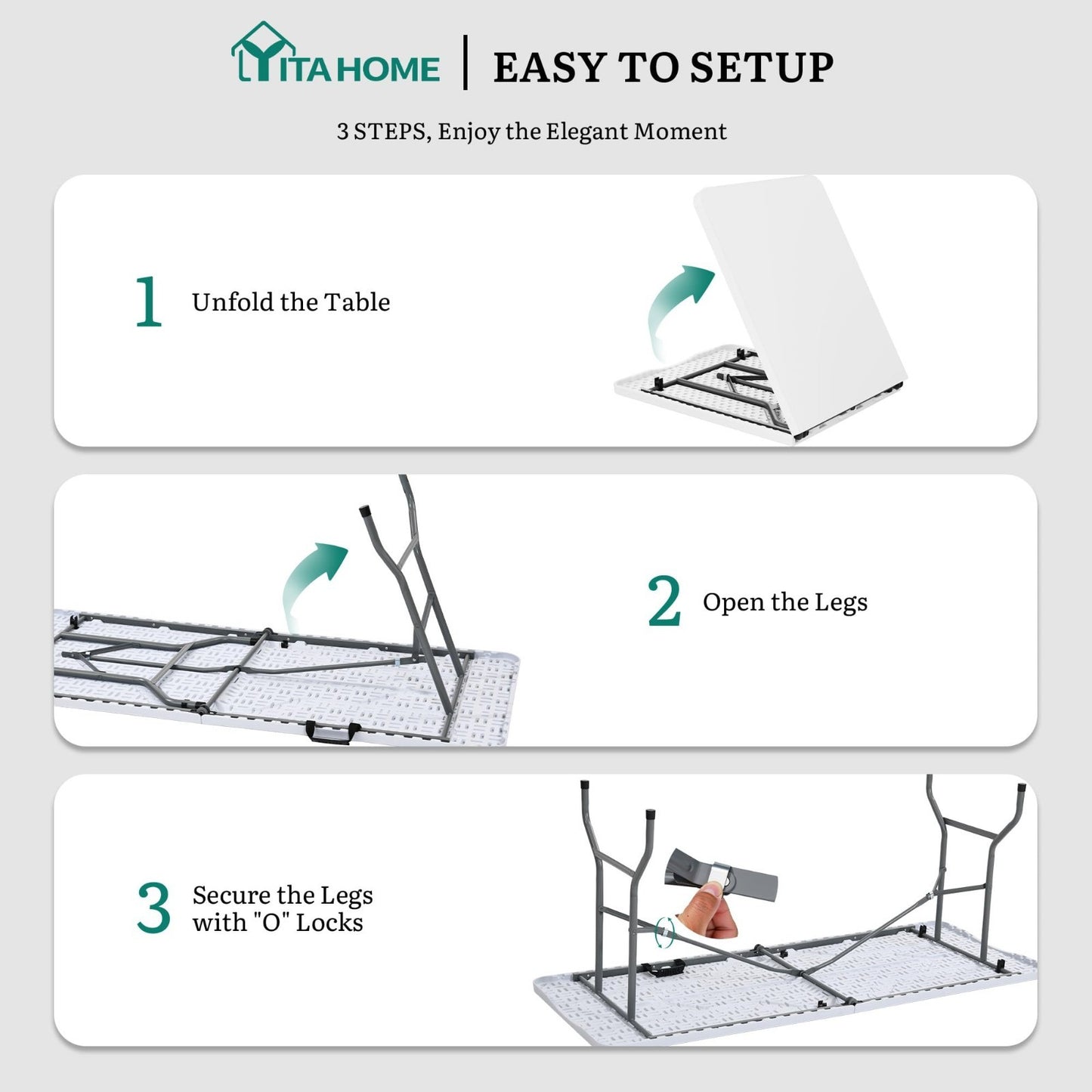 YITAHOME | EASY TO SETUP

3 STEPS, Enjoy the Elegant Moment

1 Unfold the Table

2 Open the Legs

3 Secure the Legs with "O" Locks