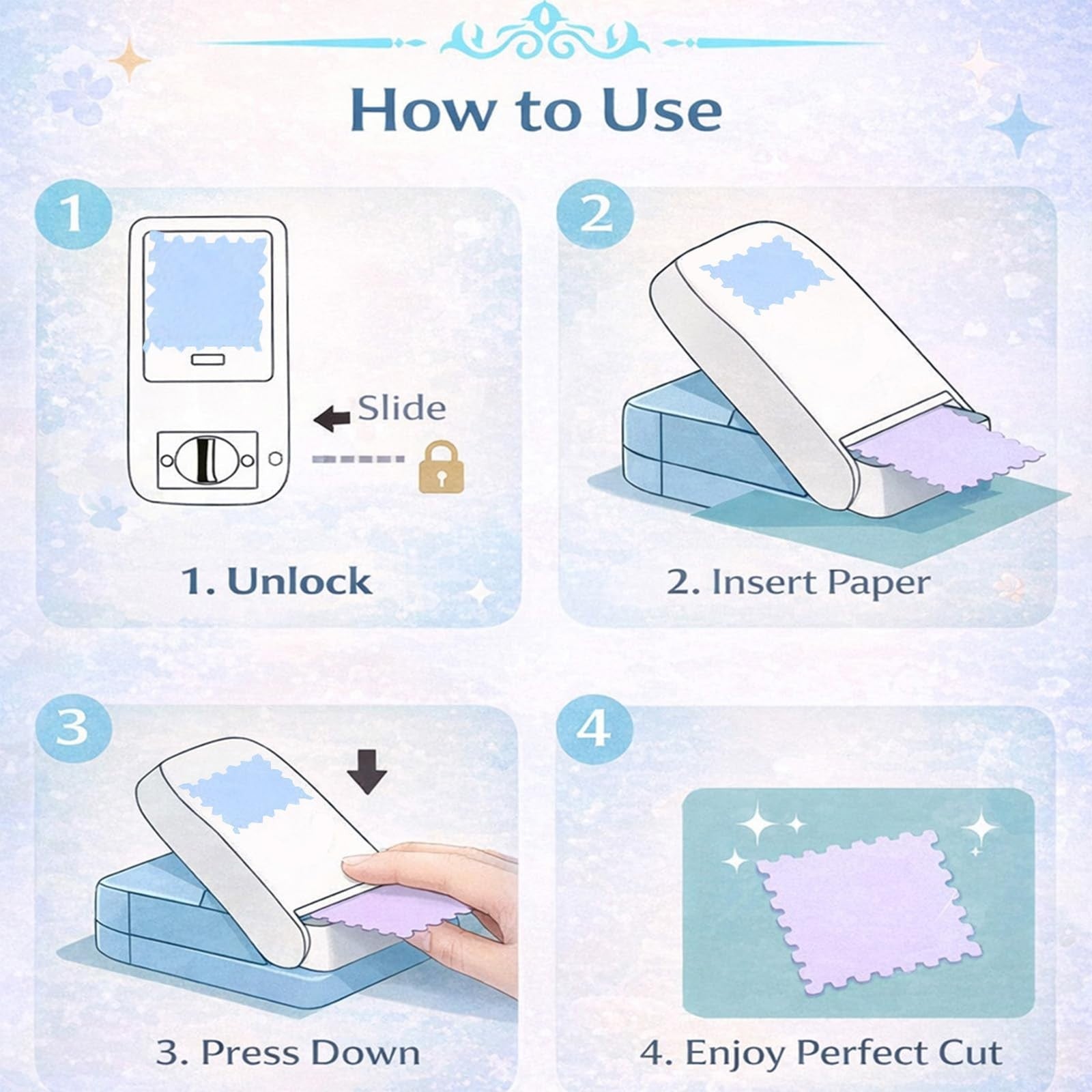 How to Use

1

Slide

1. Unlock

2

2. Insert Paper

3

3. Press Down

4

4. Enjoy Perfect Cut