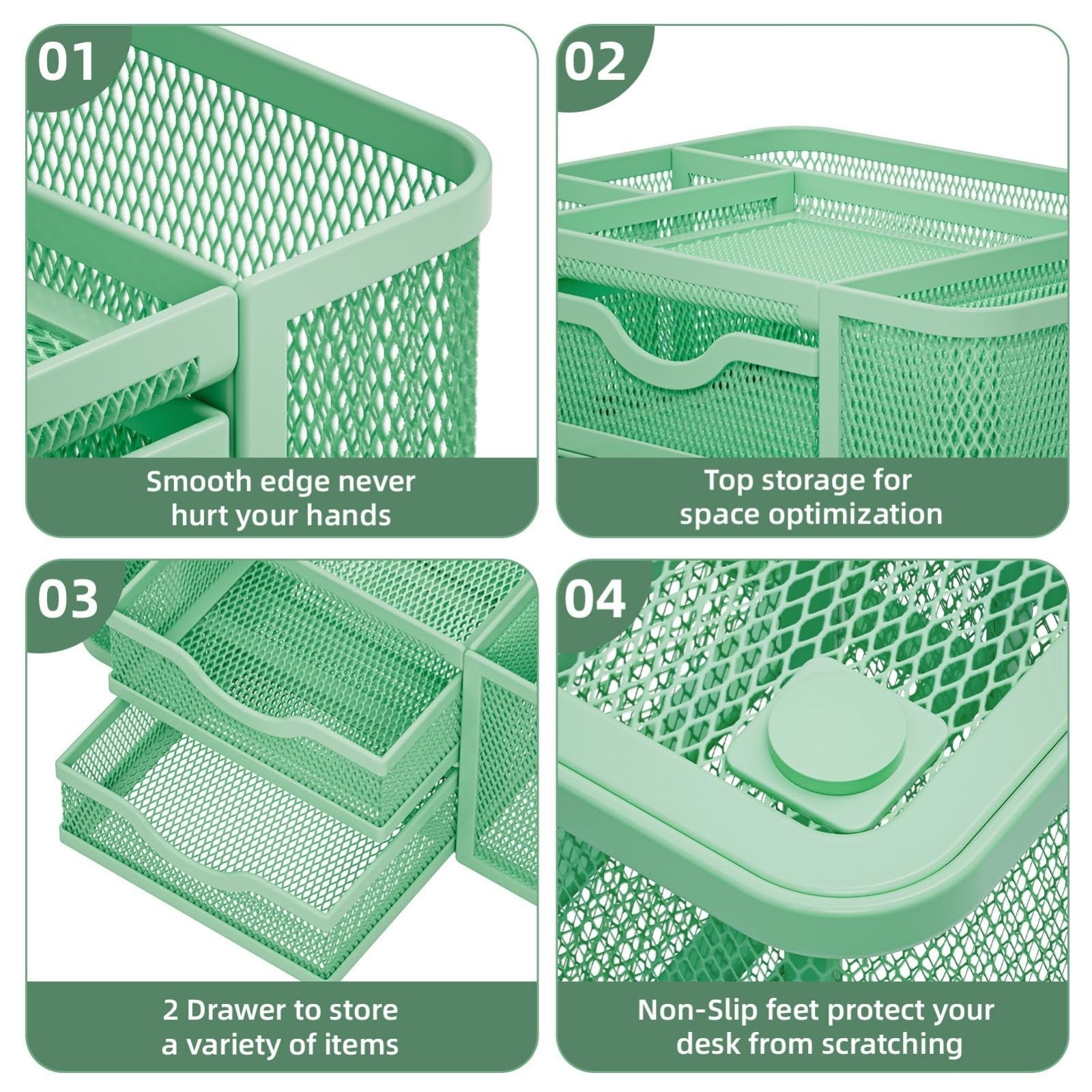 01

Smooth edge never hurt your hands

02

Top storage for space optimization

03

2 Drawer to store a variety of items

04

Non-Slip feet protect your desk from scratching