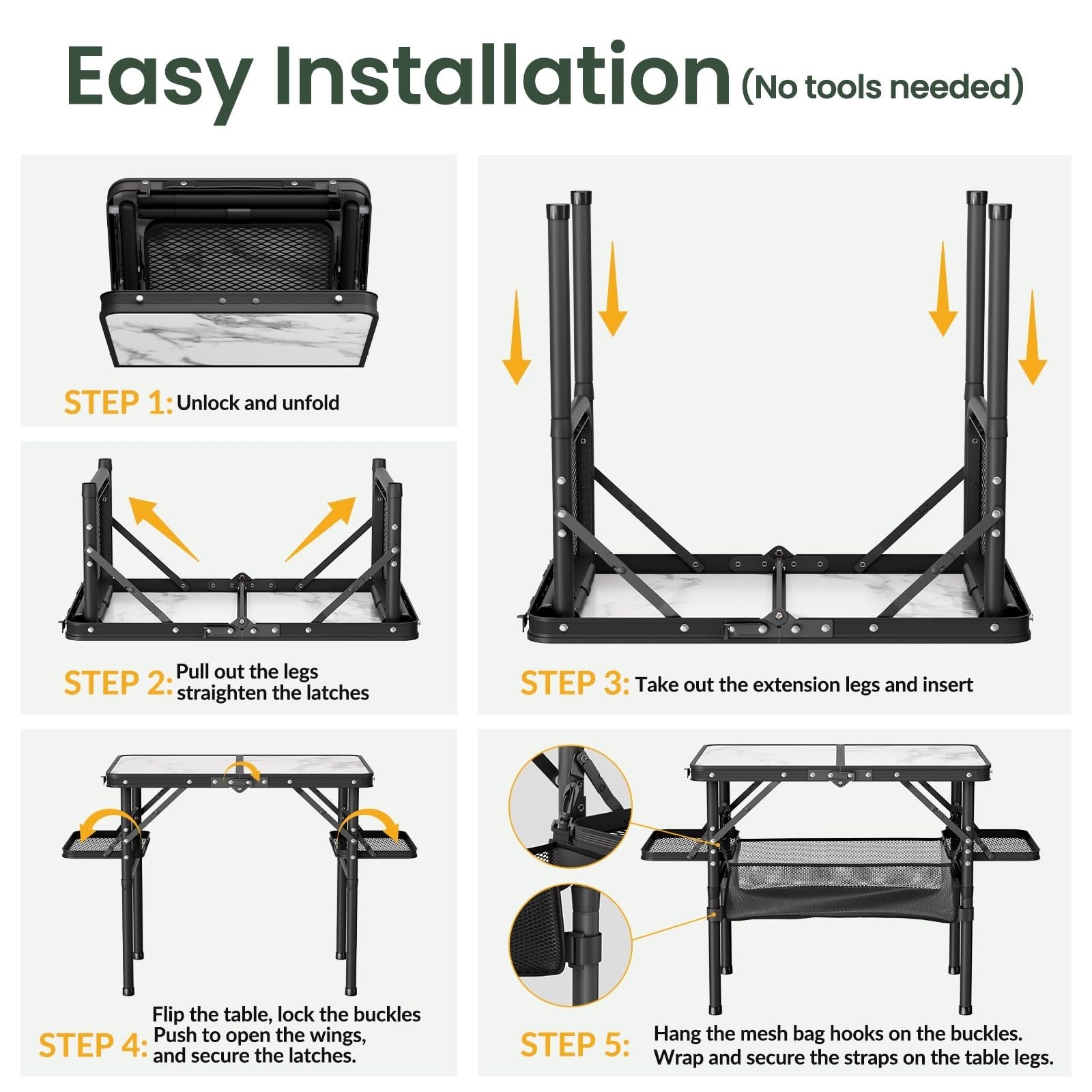 Easy Installation (No tools needed)

STEP 1: Unlock and unfold

STEP 2: Pull out the legs straighten the latches

STEP 3: Take out the extension legs and insert

STEP 4: Flip the table, lock the buckles
Push to open the wings,
and secure the latches.

STEP 5: Hang the mesh bag hooks on the buckles.
Wrap and secure the straps on the table legs.