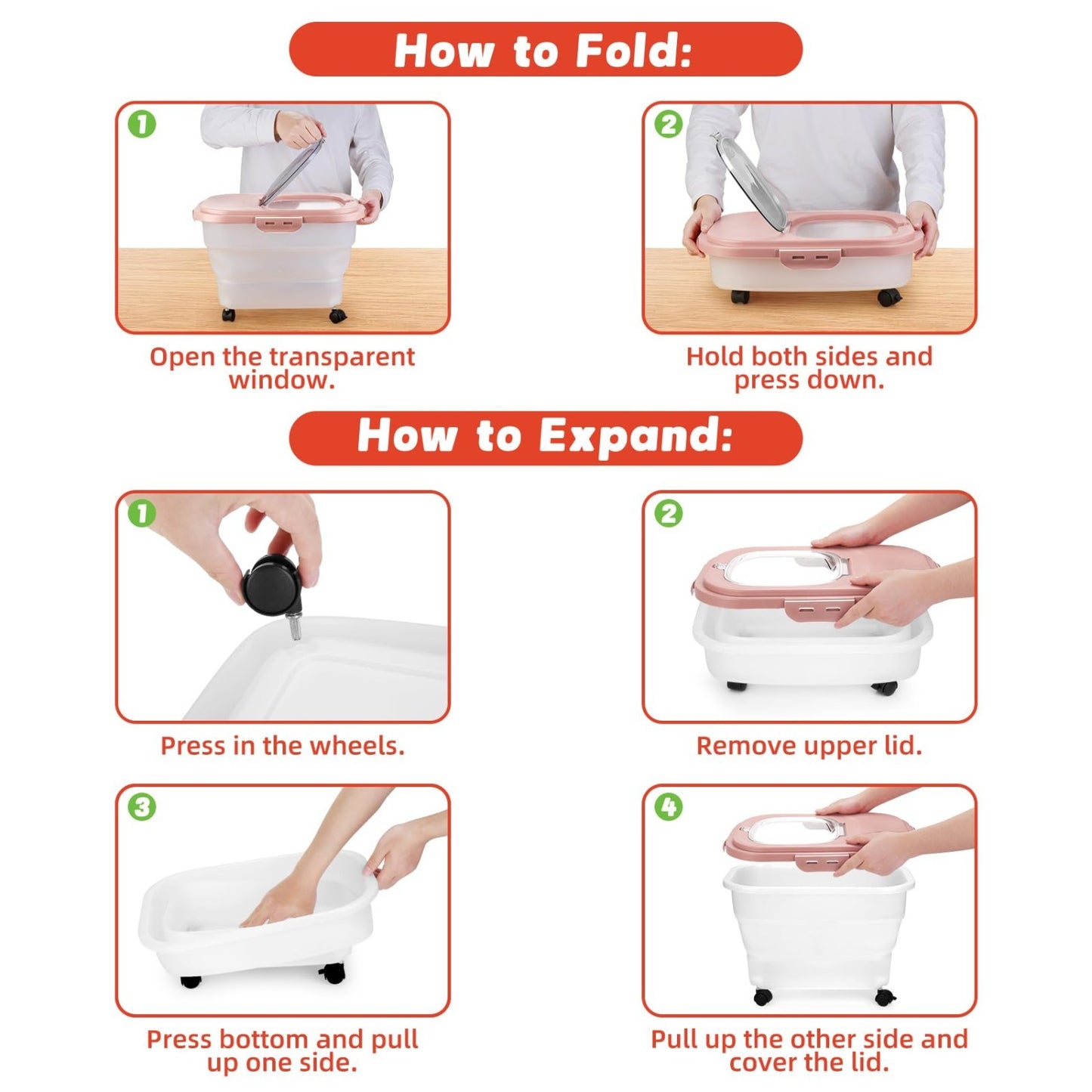 How to Fold:

1

Open the transparent window.

2

Hold both sides and press down.

How to Expand:

1

Press in the wheels.

2

Remove upper lid.

3

Press bottom and pull up one side.

4

Pull up the other side and cover the lid.