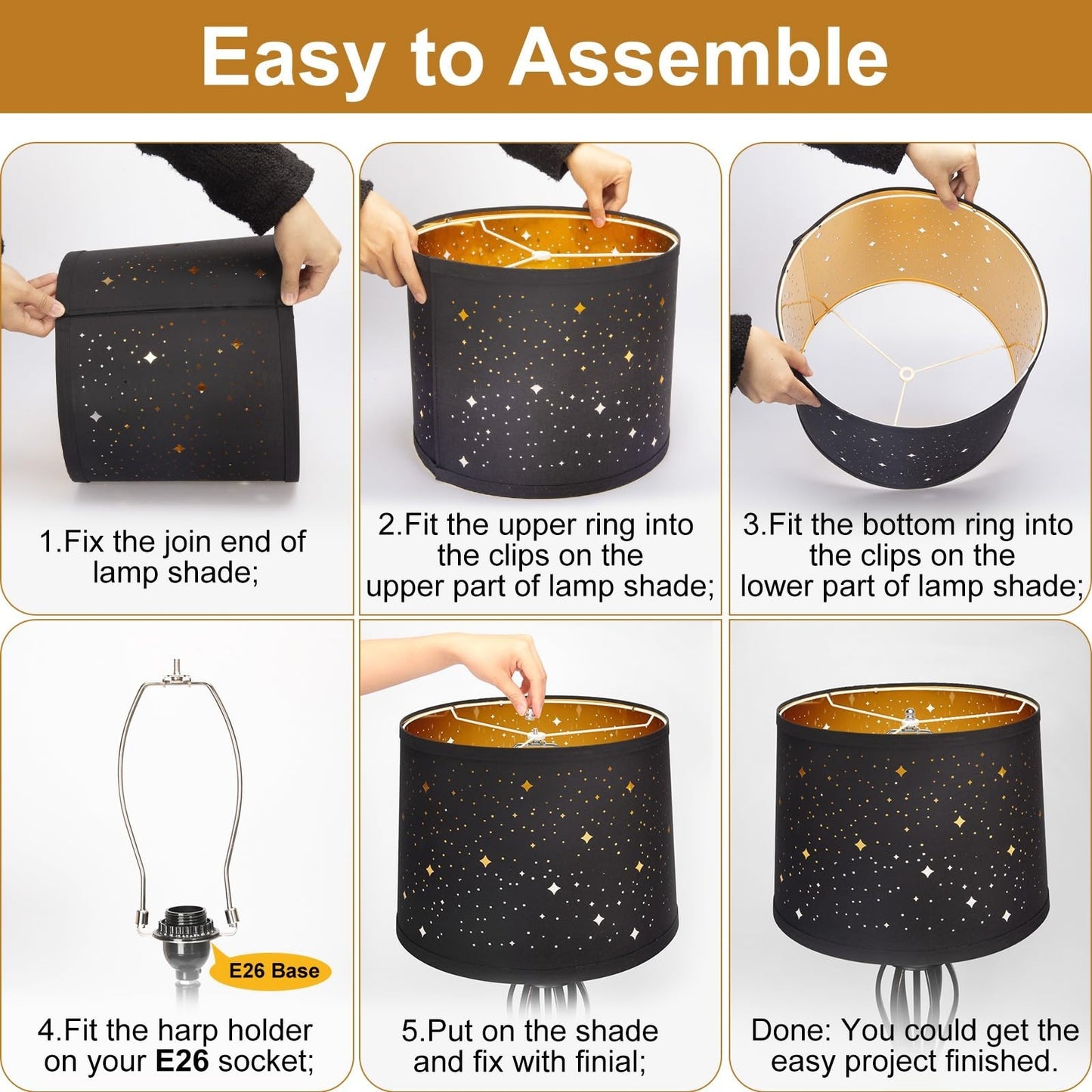 Easy to Assemble

1.Fix the join end of lamp shade;

2.Fit the upper ring into the clips on the upper part of lamp shade;

3.Fit the bottom ring into the clips on the lower part of lamp shade;

E26 Base

4.Fit the harp holder on your E26 socket;

5.Put on the shade and fix with finial;

Done: You could get the easy project finished.