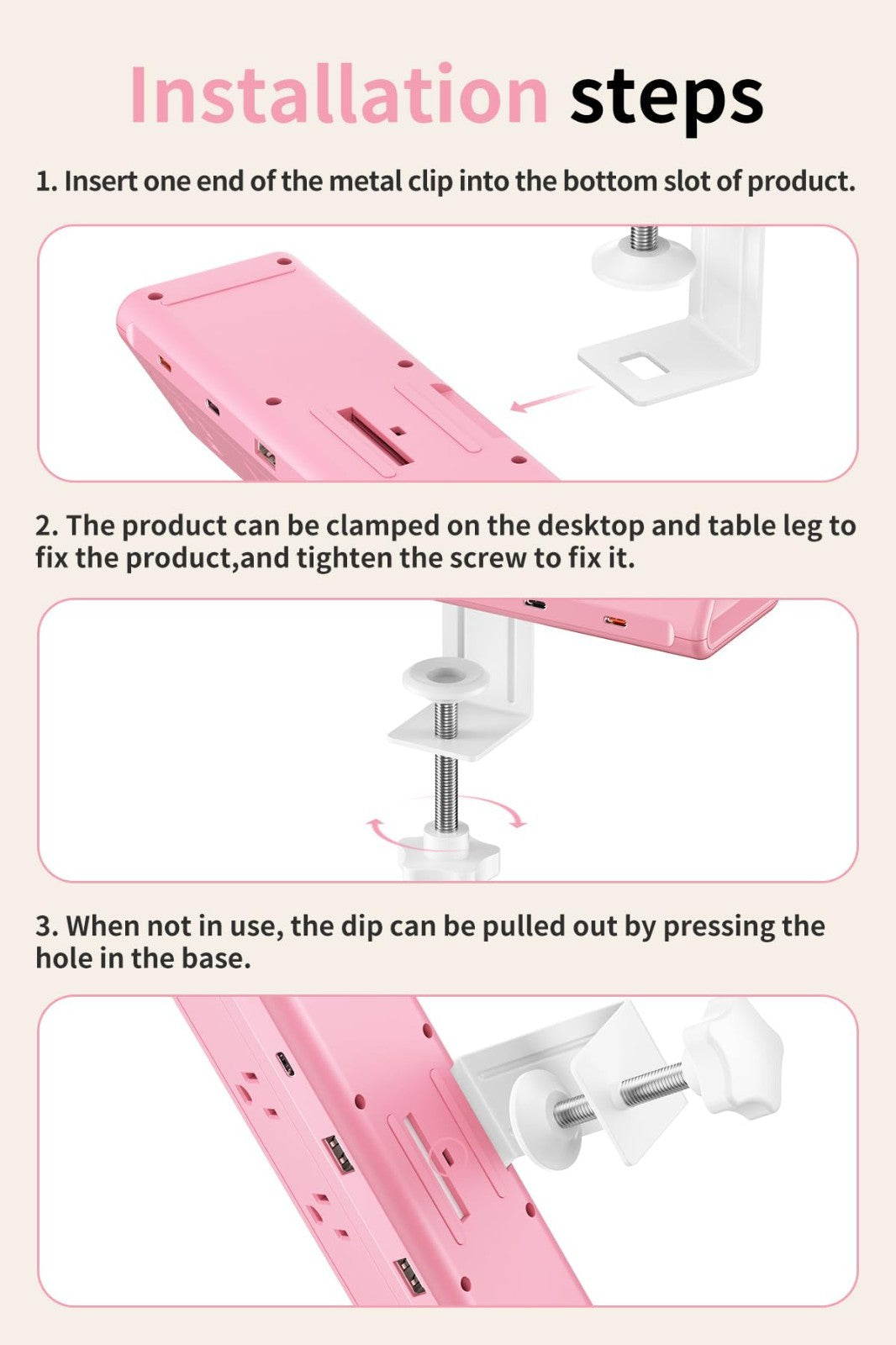 Installation steps

1. Insert one end of the metal clip into the bottom slot of product.

2. The product can be clamped on the desktop and table leg to fix the product,and tighten the screw to fix it.

3. When not in use, the dip can be pulled out by pressing the hole in the base.