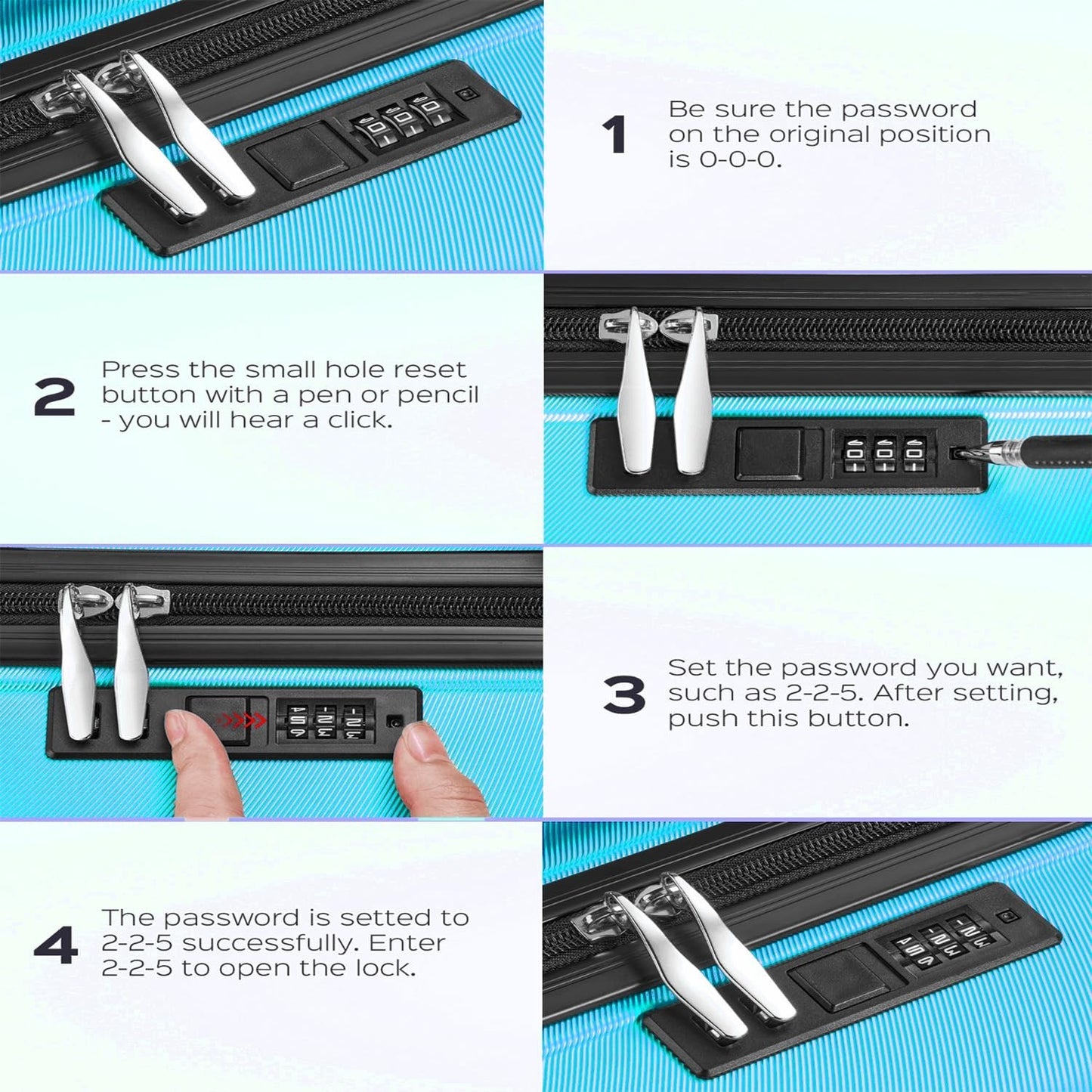 1 Be sure the password on the original position is 0-0-0.

2 Press the small hole reset button with a pen or pencil - you will hear a click.

3 Set the password you want, such as 2-2-5. After setting, push this button.

4 The password is setted to 2-2-5 successfully. Enter 2-2-5 to open the lock.